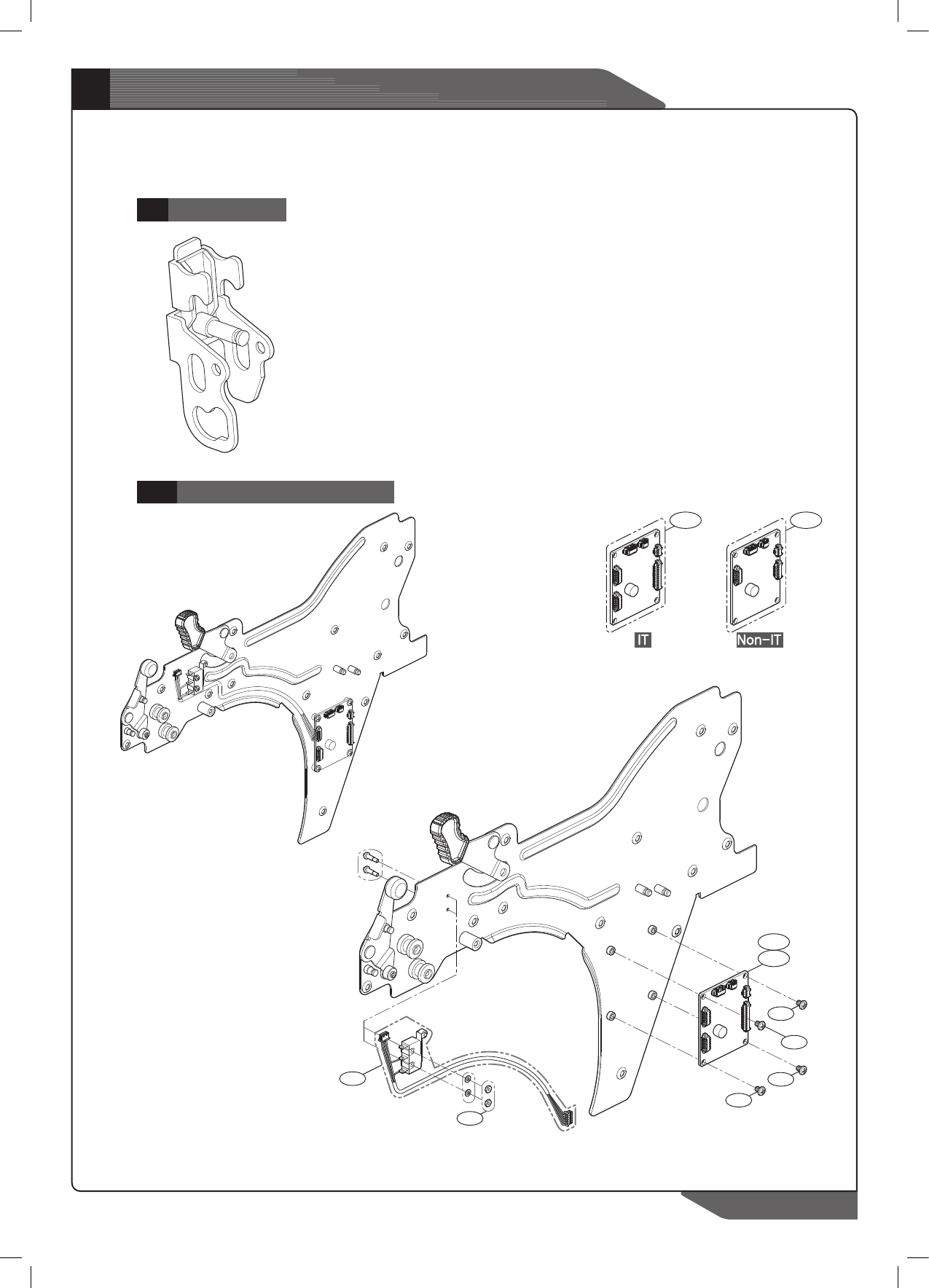 IT

Non-IT