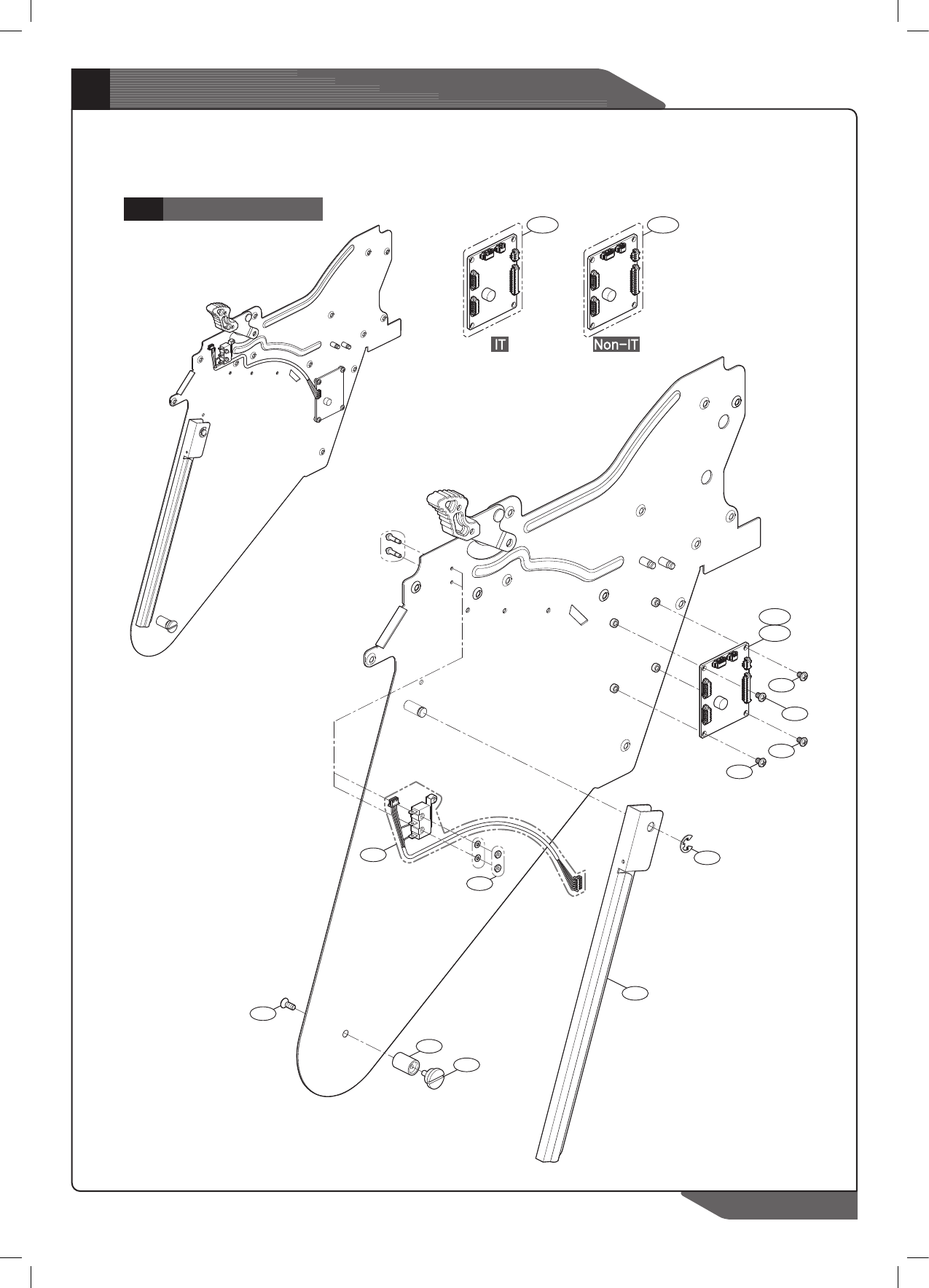 IT

Non-IT