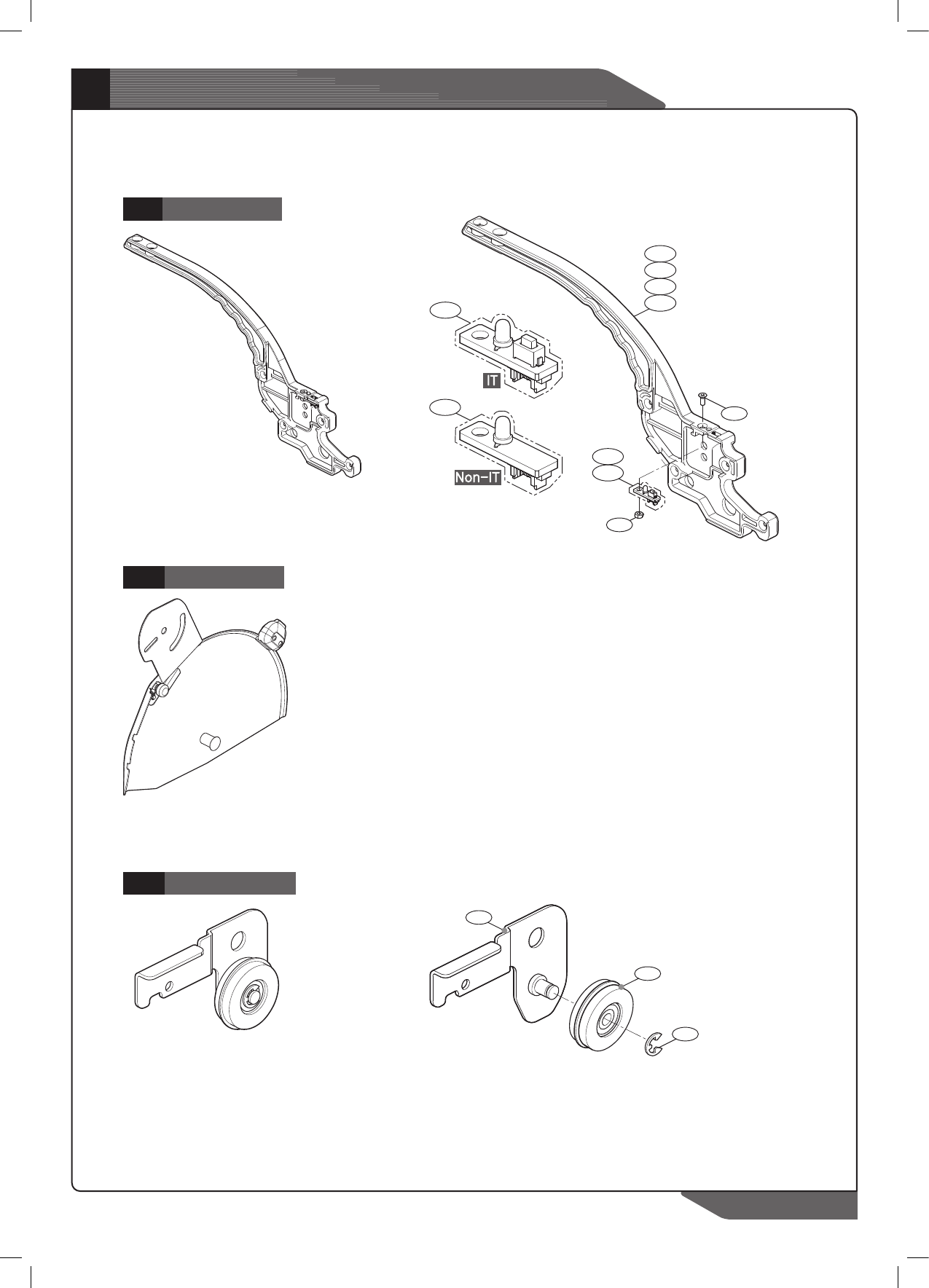 IT

Non-IT