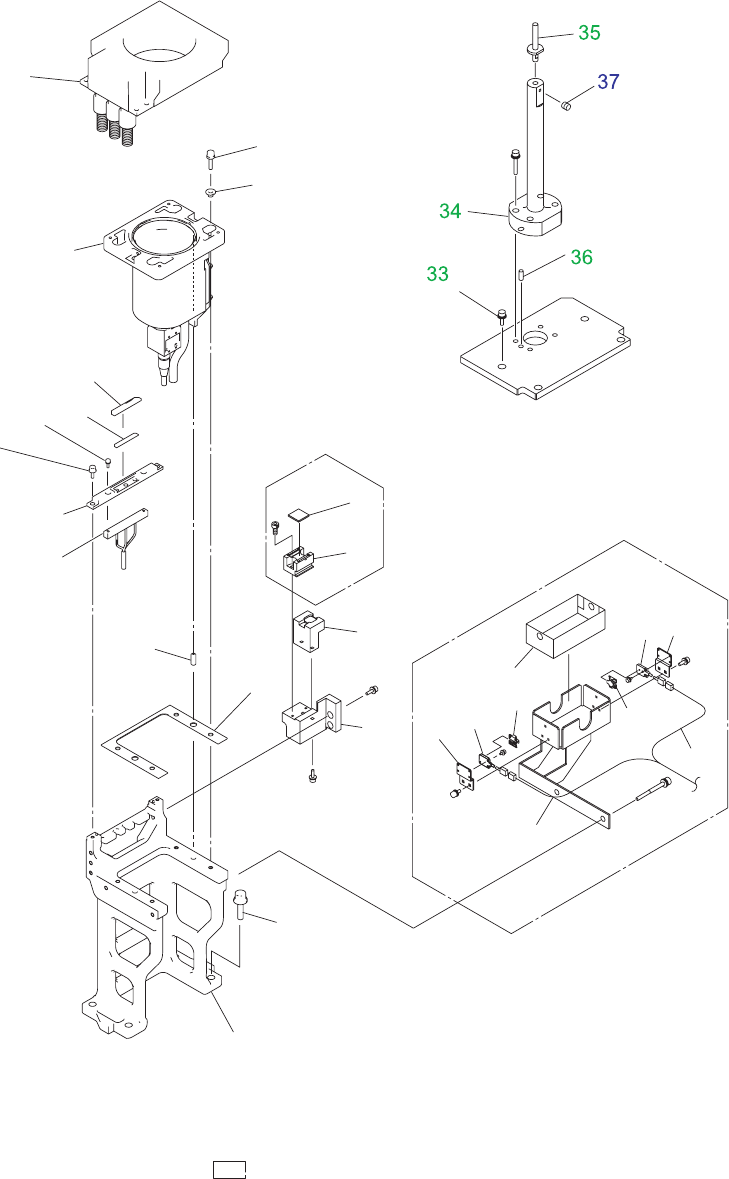 35
37
34
36
33