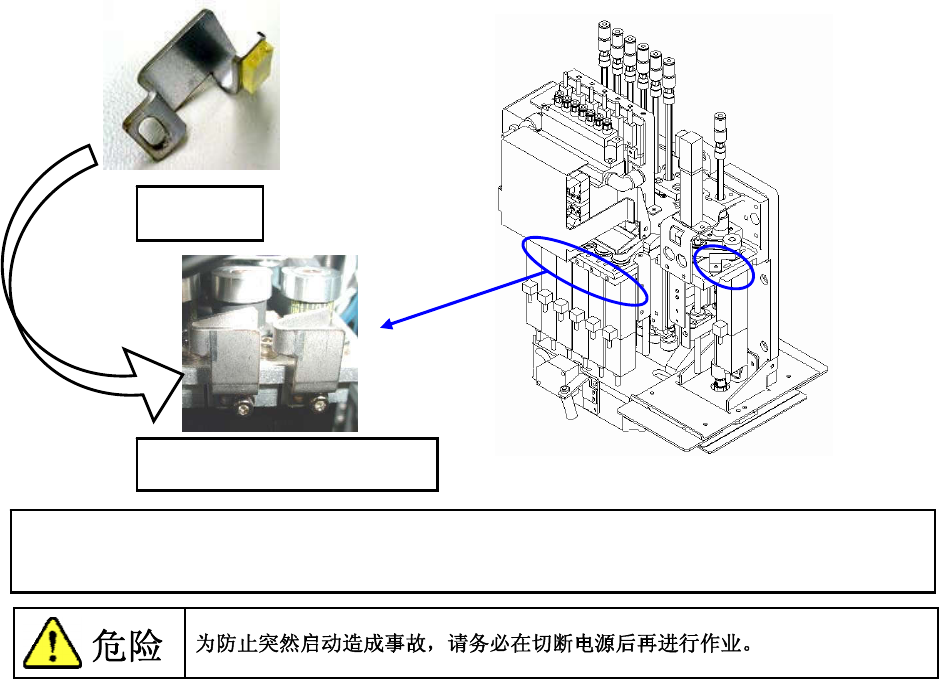 危险

为防止突然启动造成事故，请务必在切断电源后再进行作业。