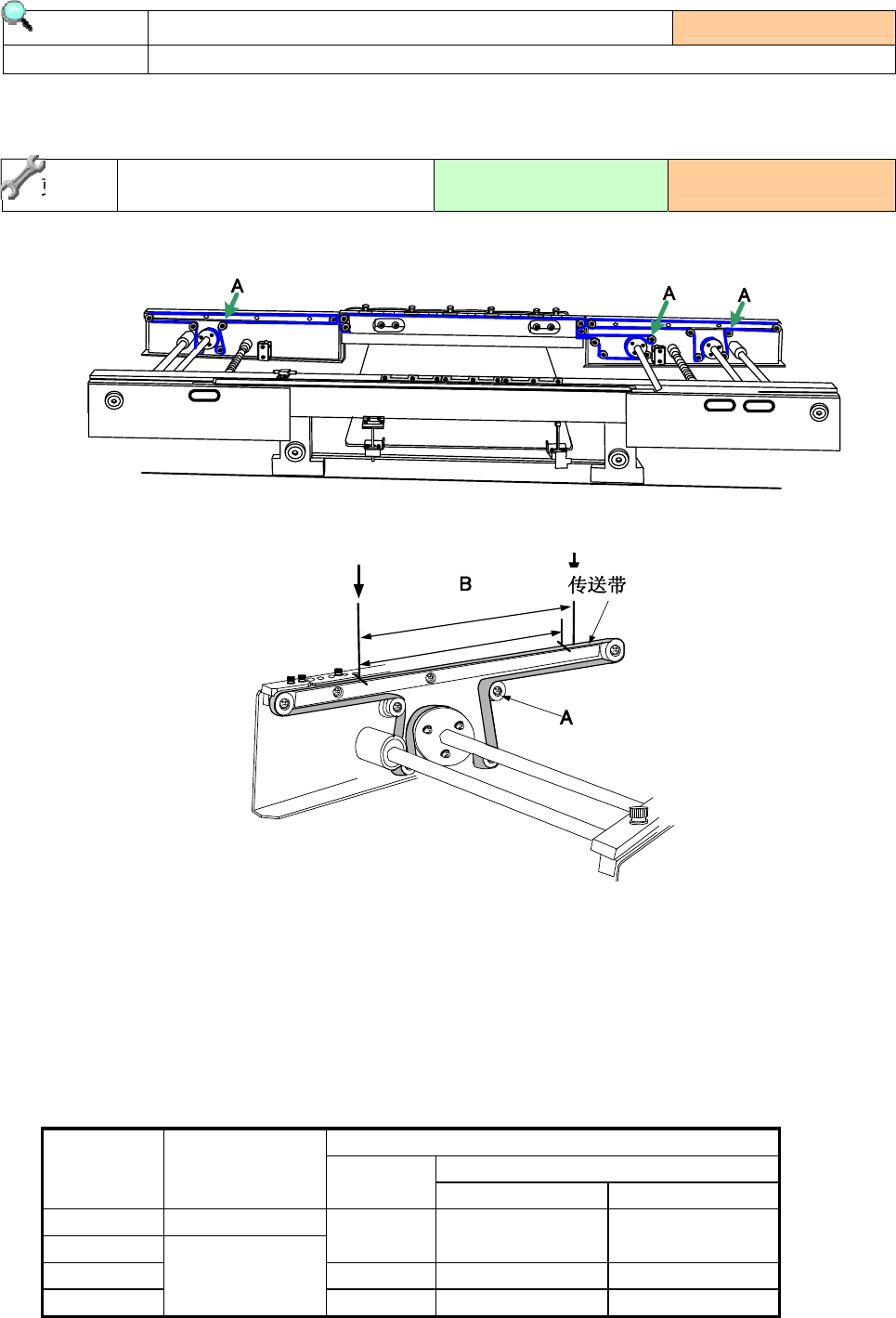 A

A

A

B

传送带

A