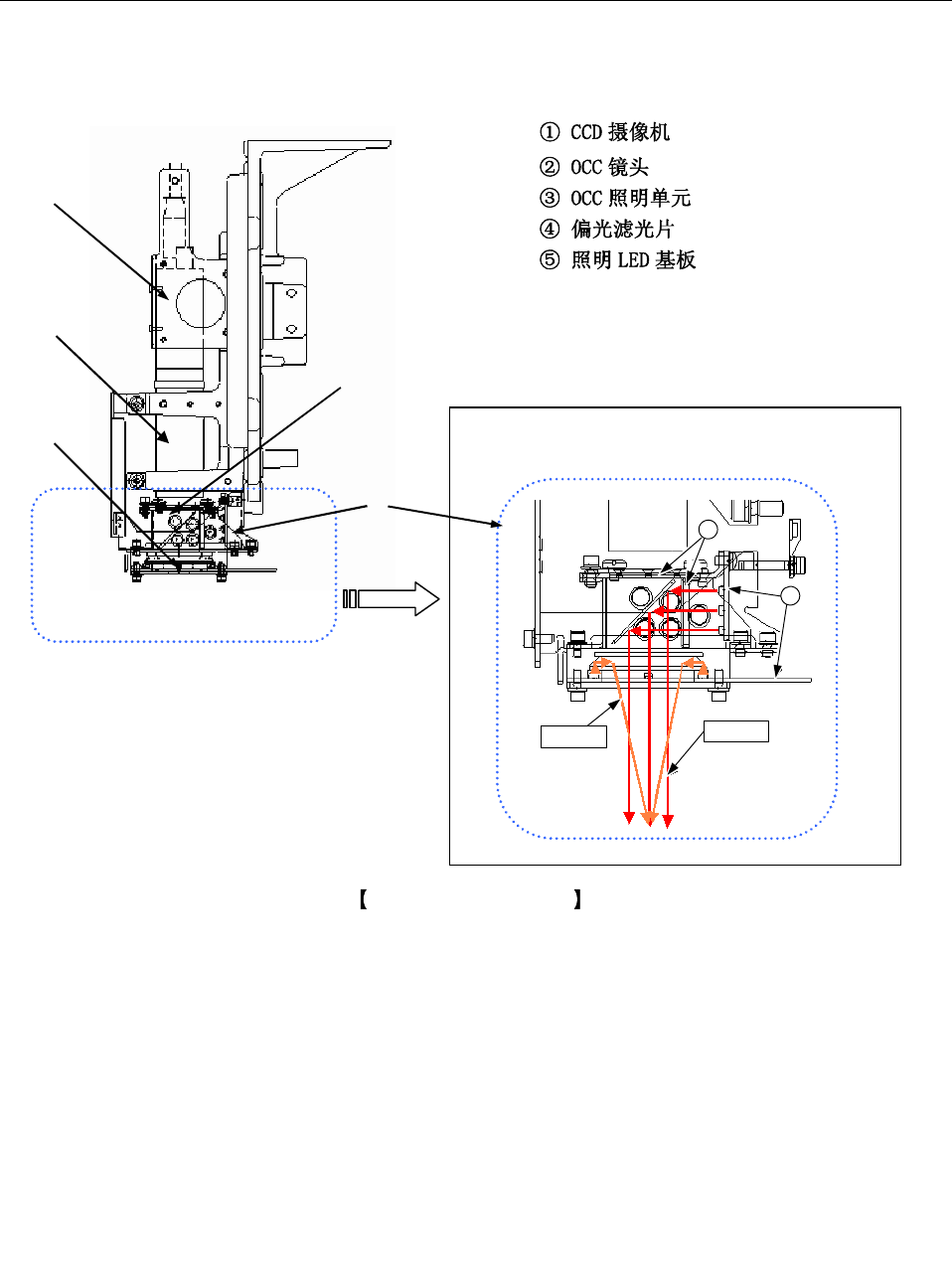 ① CCD 摄像机
② OCC 镜头
③ OCC 照明单元
④ 偏光滤光片
⑤ 照明 LED 基板

【 】