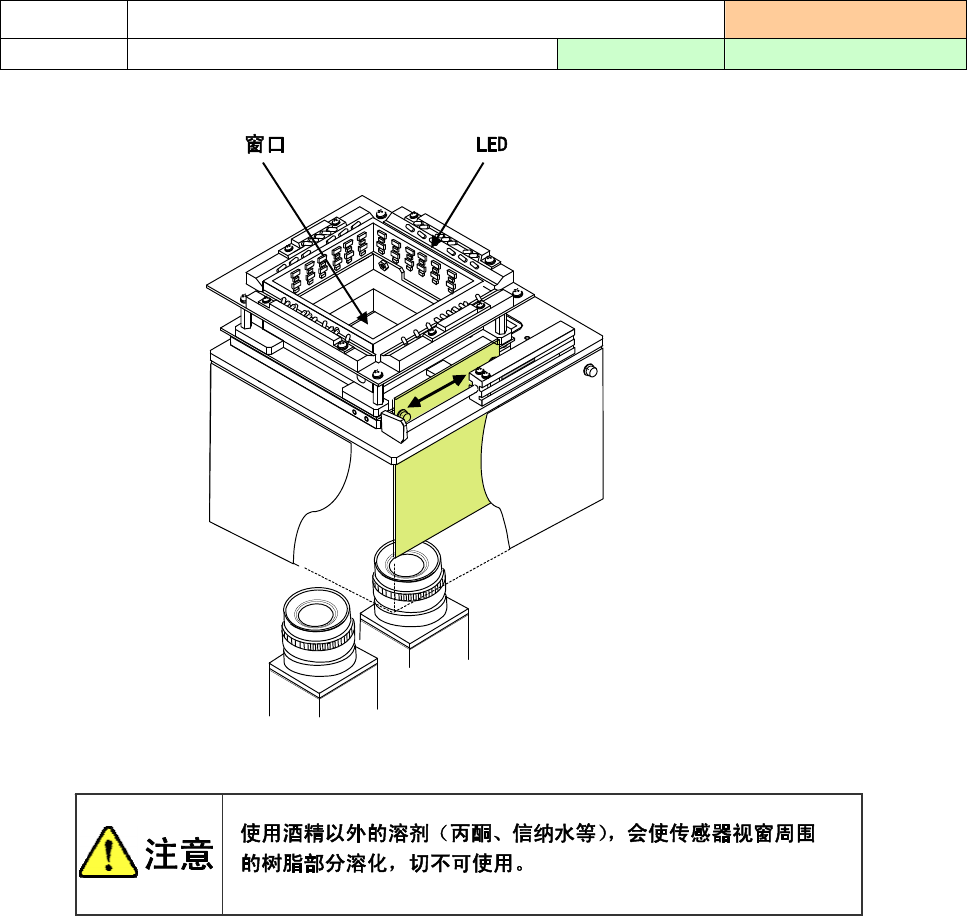 窗口

LED

注意

使用酒精以外的溶剂（丙酮、信纳水等），会使传感器视窗周围的树脂部分溶化，切不可使用。