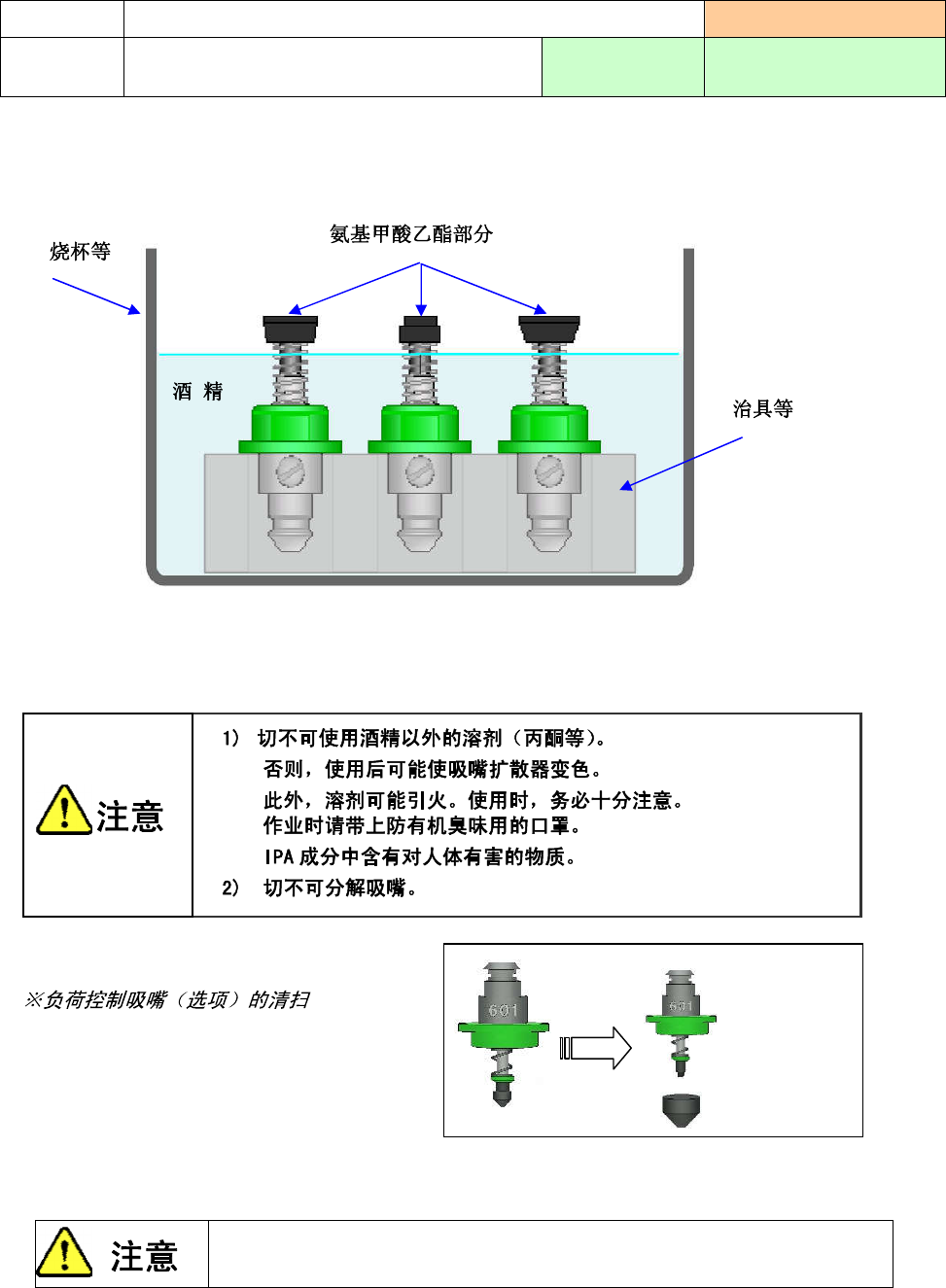 烧杯等

氨基甲酸乙酯部分

酒 精

治具等

注意

1) 切不可使用酒精以外的溶剂（丙酮等)。
否则，使用后可能使吸嘴扩散器变色。
此外，溶剂可能引火。使用时，务必十分注意。
作业时请带上防有机臭味用的口罩。
IPA 成分中含有对人体有害的物质。
2) 切不可分解吸嘴。

※负荷控制吸嘴（选项）的清扫

601

601

注意