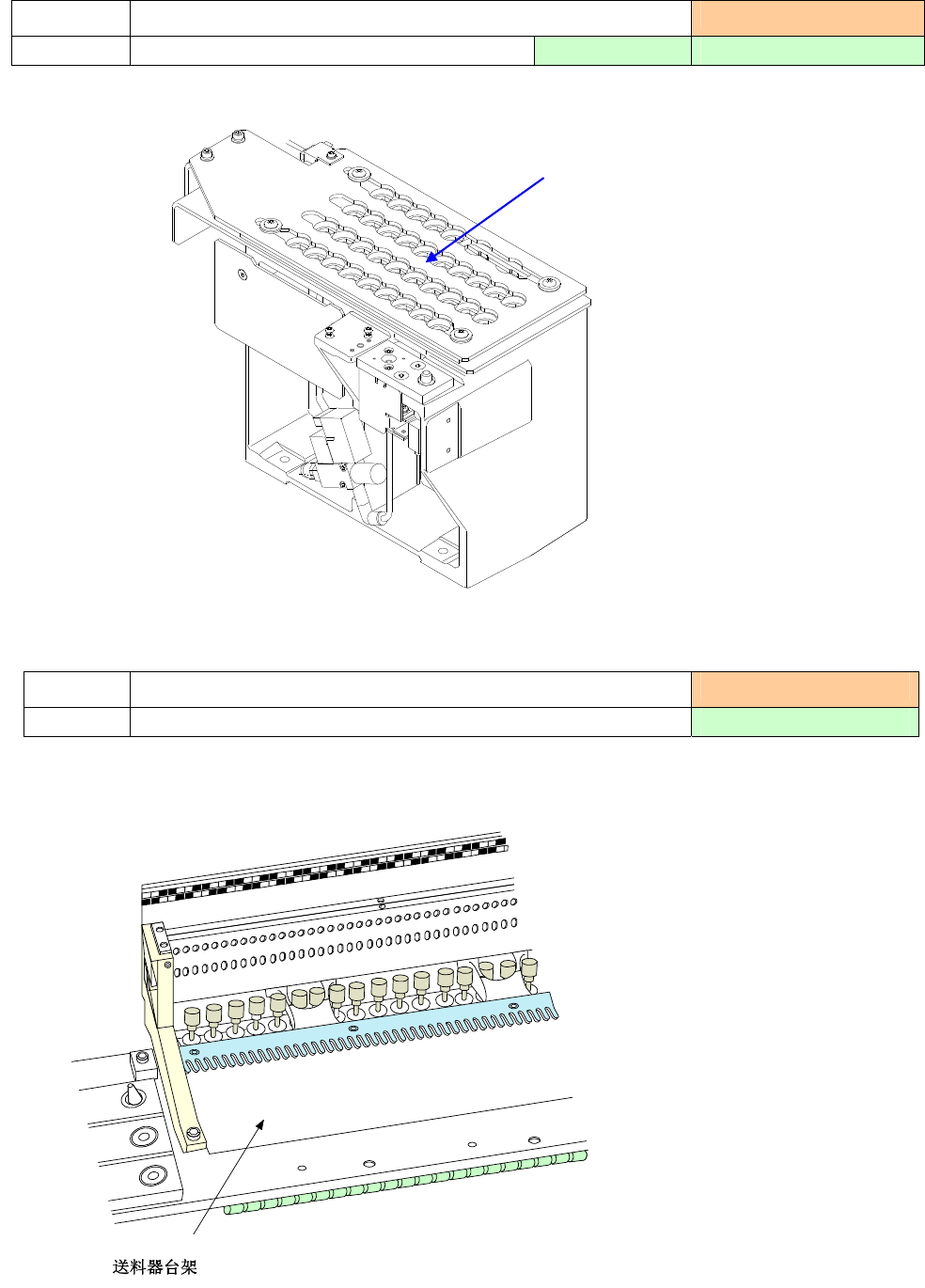 送料器台架