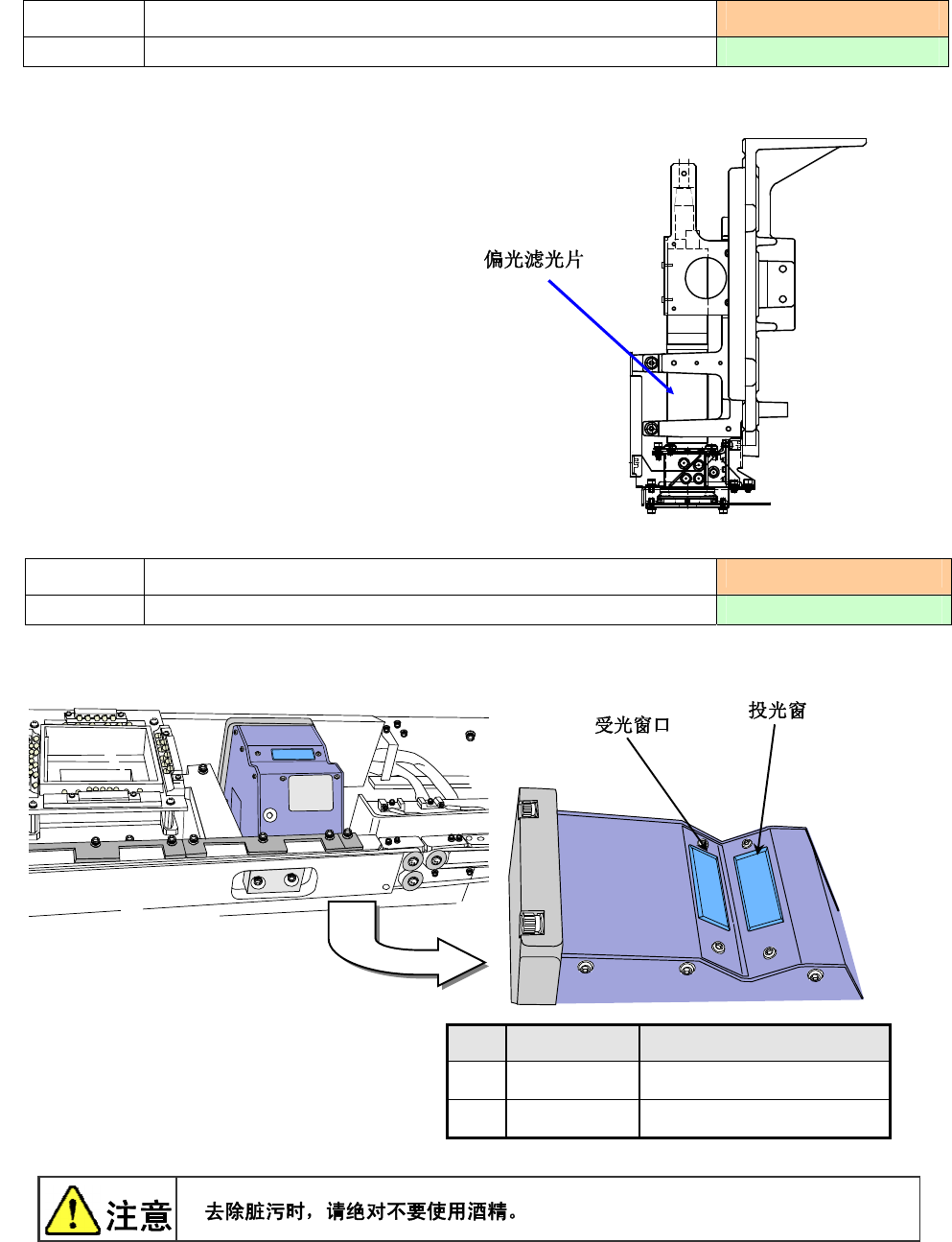 偏光滤光片

受光窗口

投光窗

注意

去除脏污时，请绝对不要使用酒精。