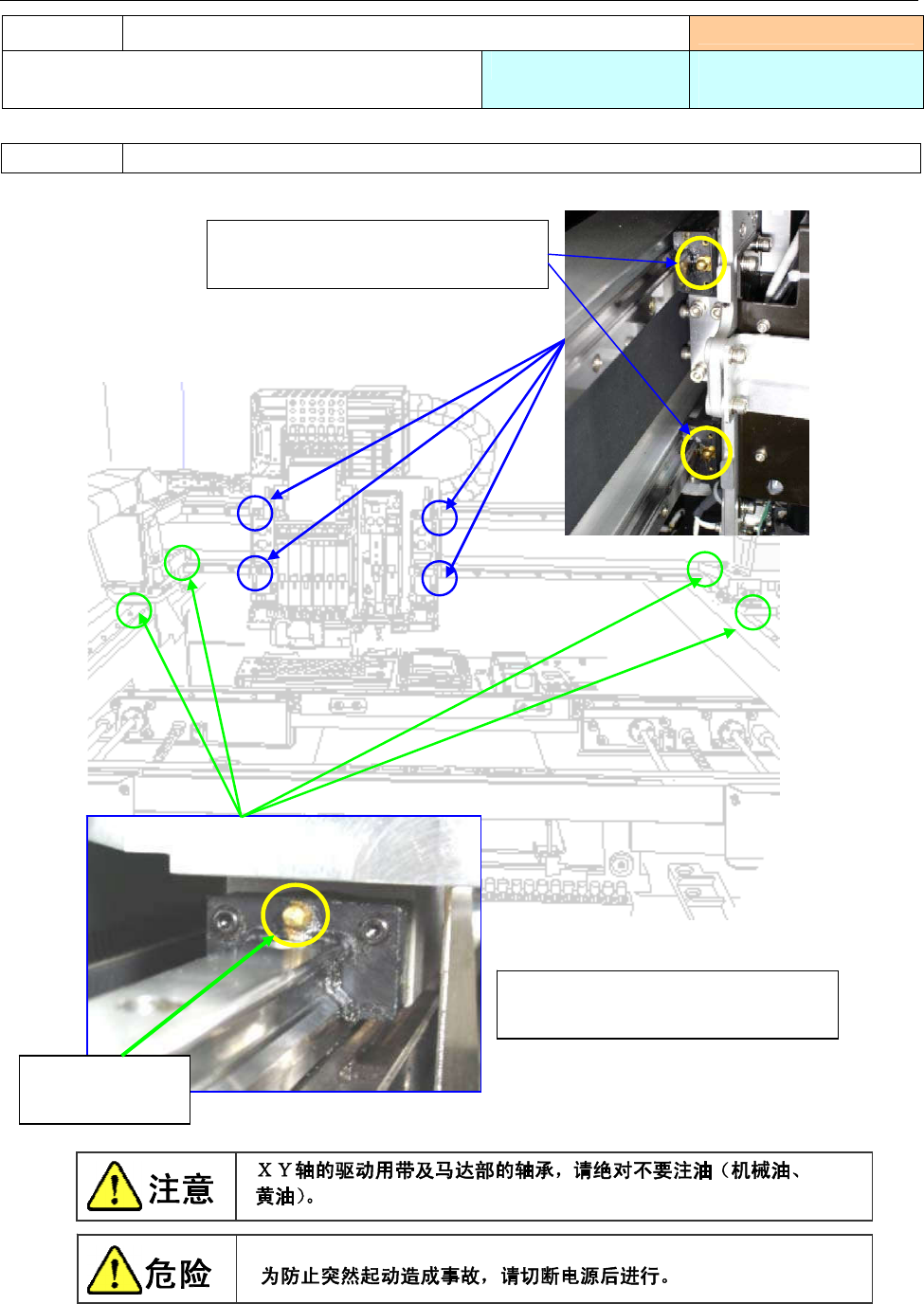 注意

ＸＹ轴的驱动用带及马达部的轴承，请绝对不要注油（机械油、黄油）。

危险

为防止突然起动造成事故，请切断电源后进行。