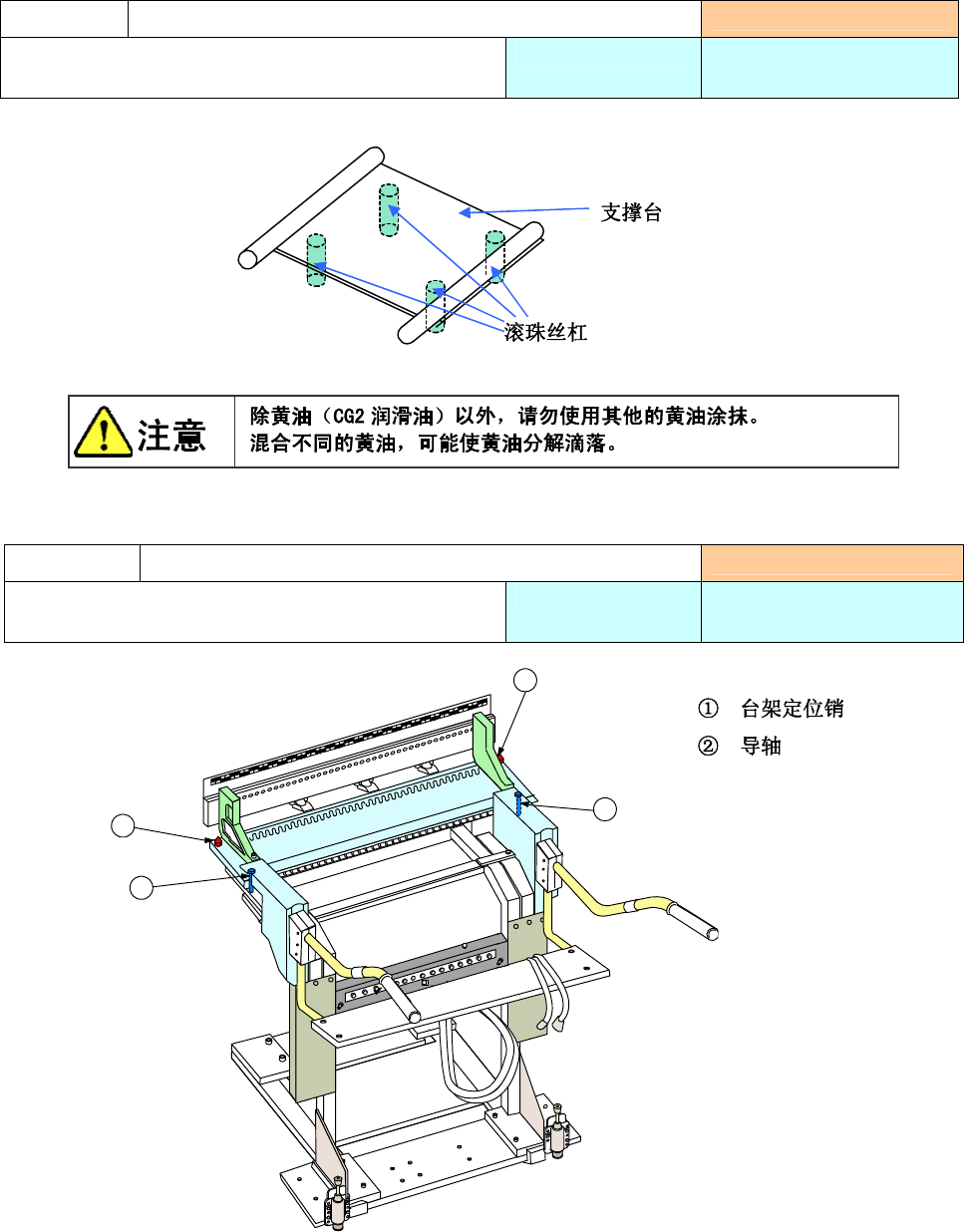 支撑台

滚珠丝杠

注意

除黄油（CG2 润滑油）以外，请勿使用其他的黄油涂抹。
混合不同的黄油，可能使黄油分解滴落。

① 台架定位销
② 导轴