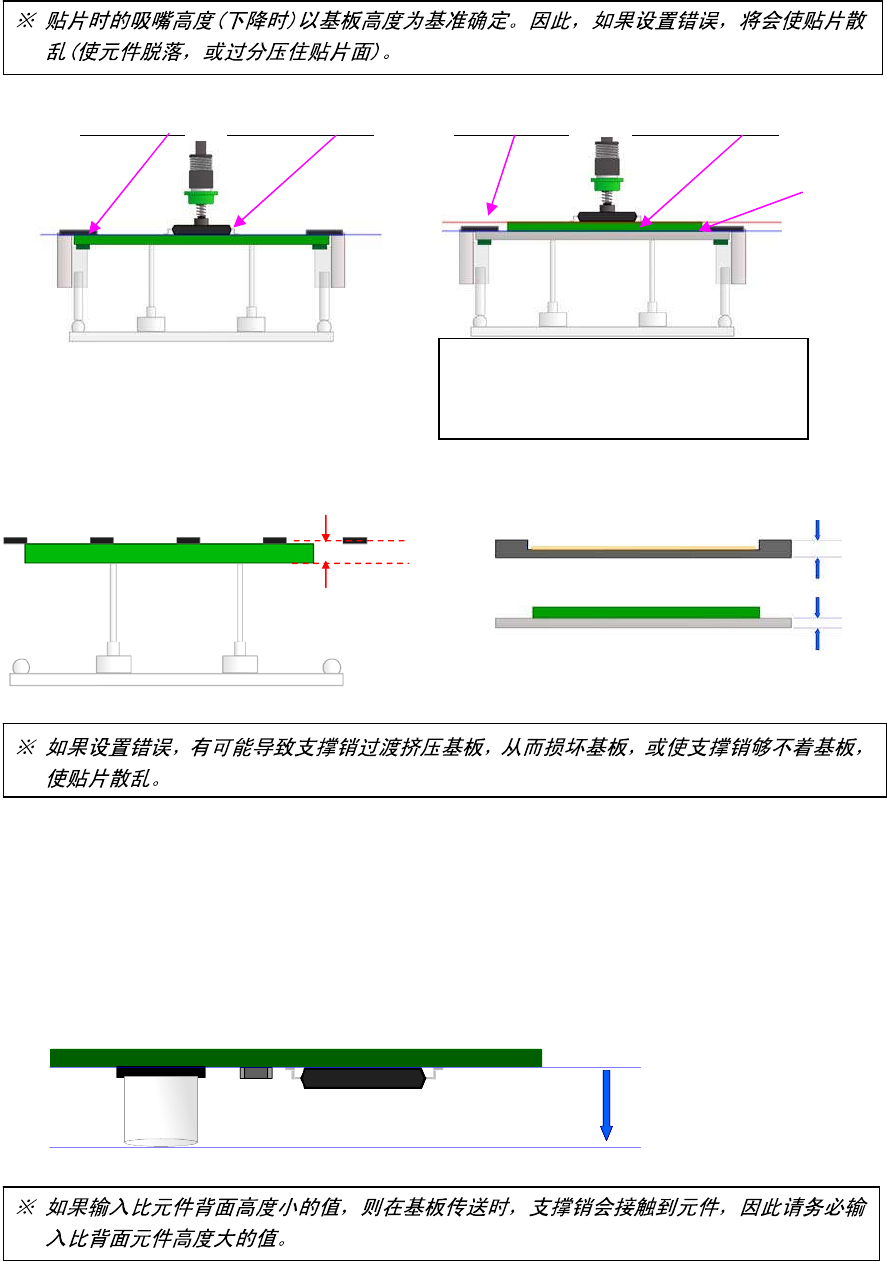 ※ 贴片时的吸嘴高度(下降时)以基板高度为基准确定。因此，如果设置错误，将会使贴片散乱(使元件脱落，或过分压住贴片面)。

※ 如果设置错误，有可能导致支撑销过渡挤压基板，从而损坏基板，或使支撑销够不着基板，使贴片散乱。

※ 如果输入比元件背面高度小的值，则在基板传送时，支撑销会接触到元件，因此请务必输入比背面元件高度大的值。