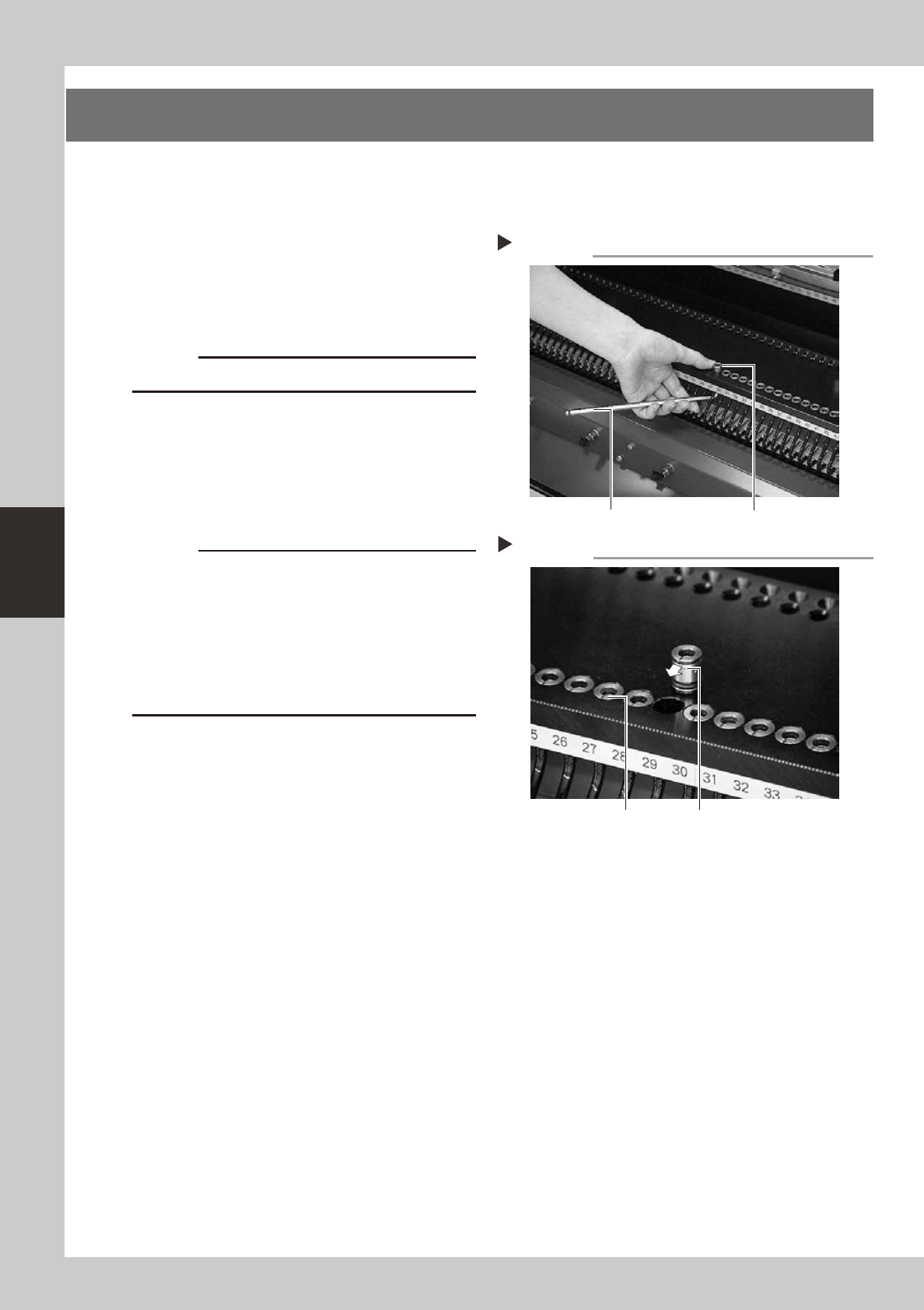 5
26
27
28
29
30
31
32
33