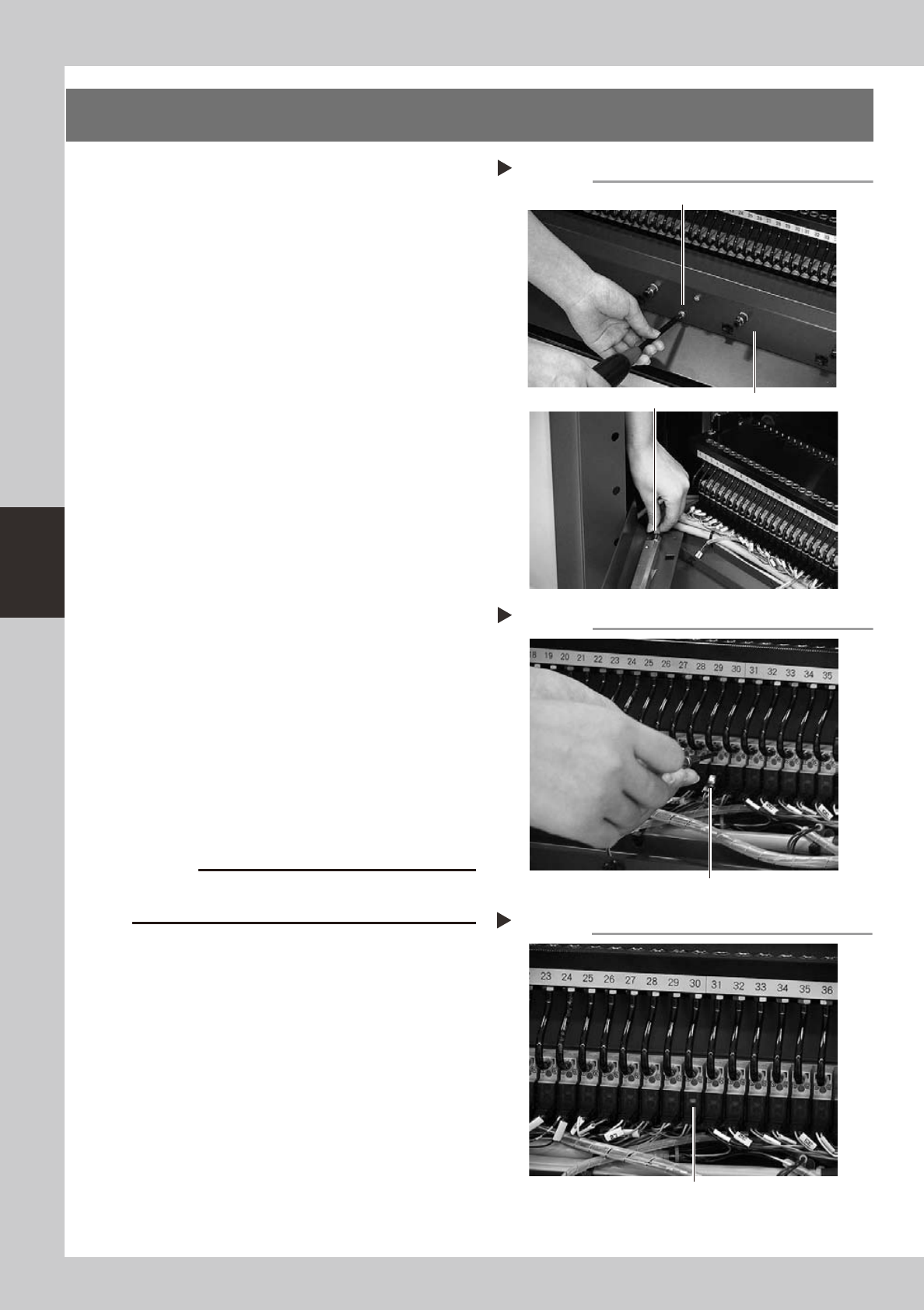 18 19 20 21 22 23 24 25 26 27 28 29 30 31 32 33 34 35

23 24 25 26 27 28 29 30 31 32 33 34 35 36