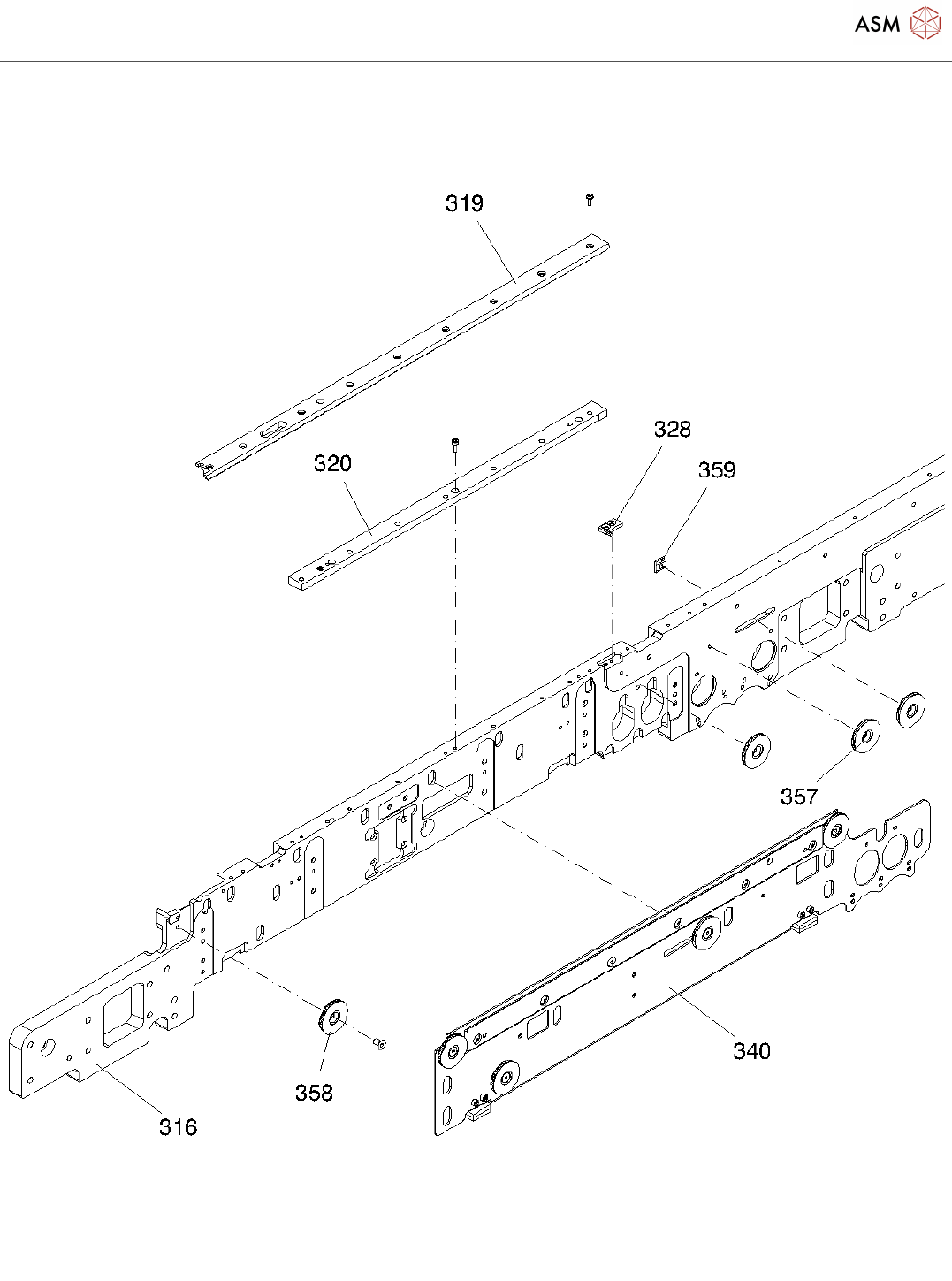 ASM

319

328

320

359

357

340

358

316