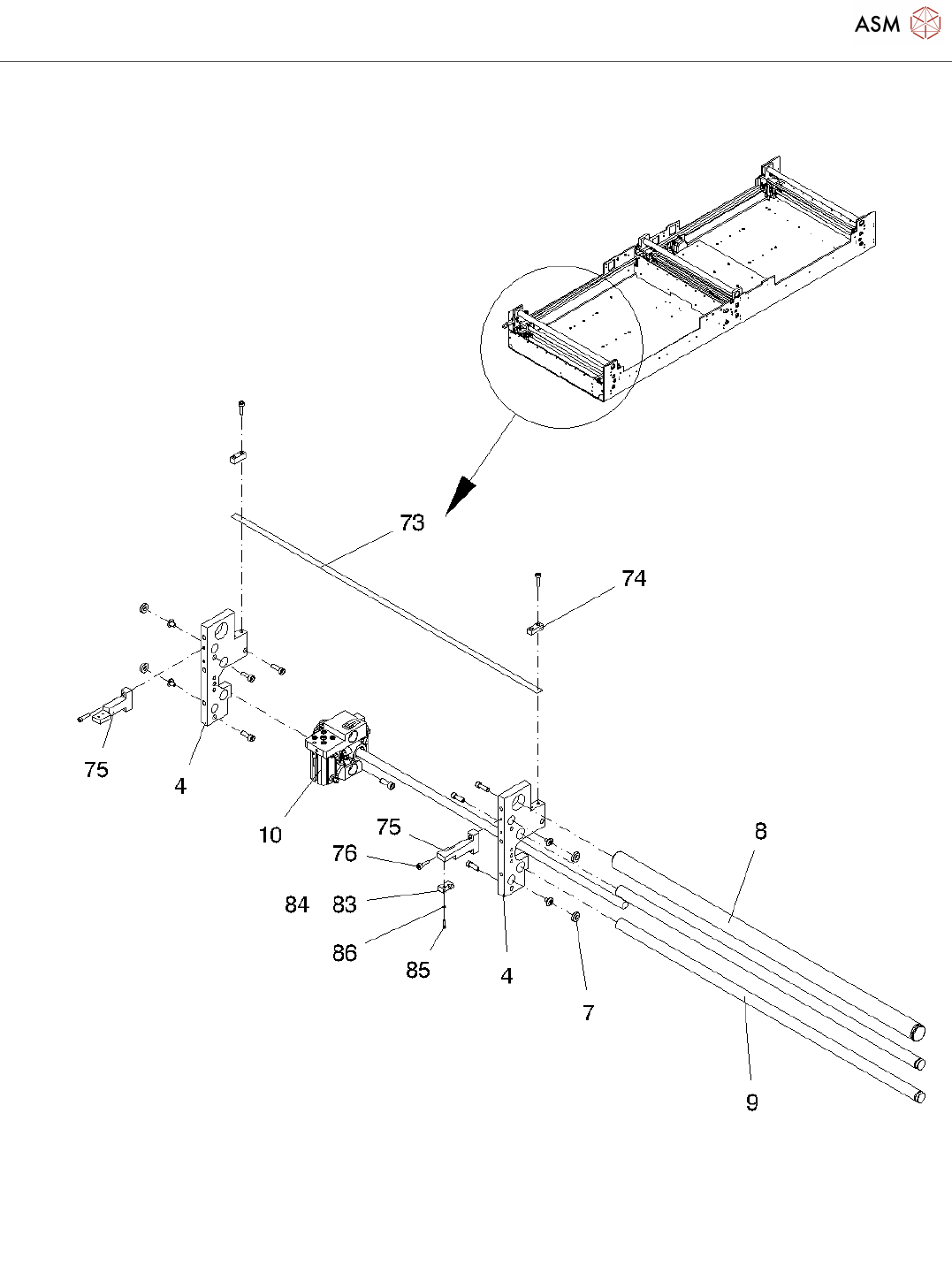 ASM

73

74

75

4

10

75

76

84 83

86

85

4

7

8

9