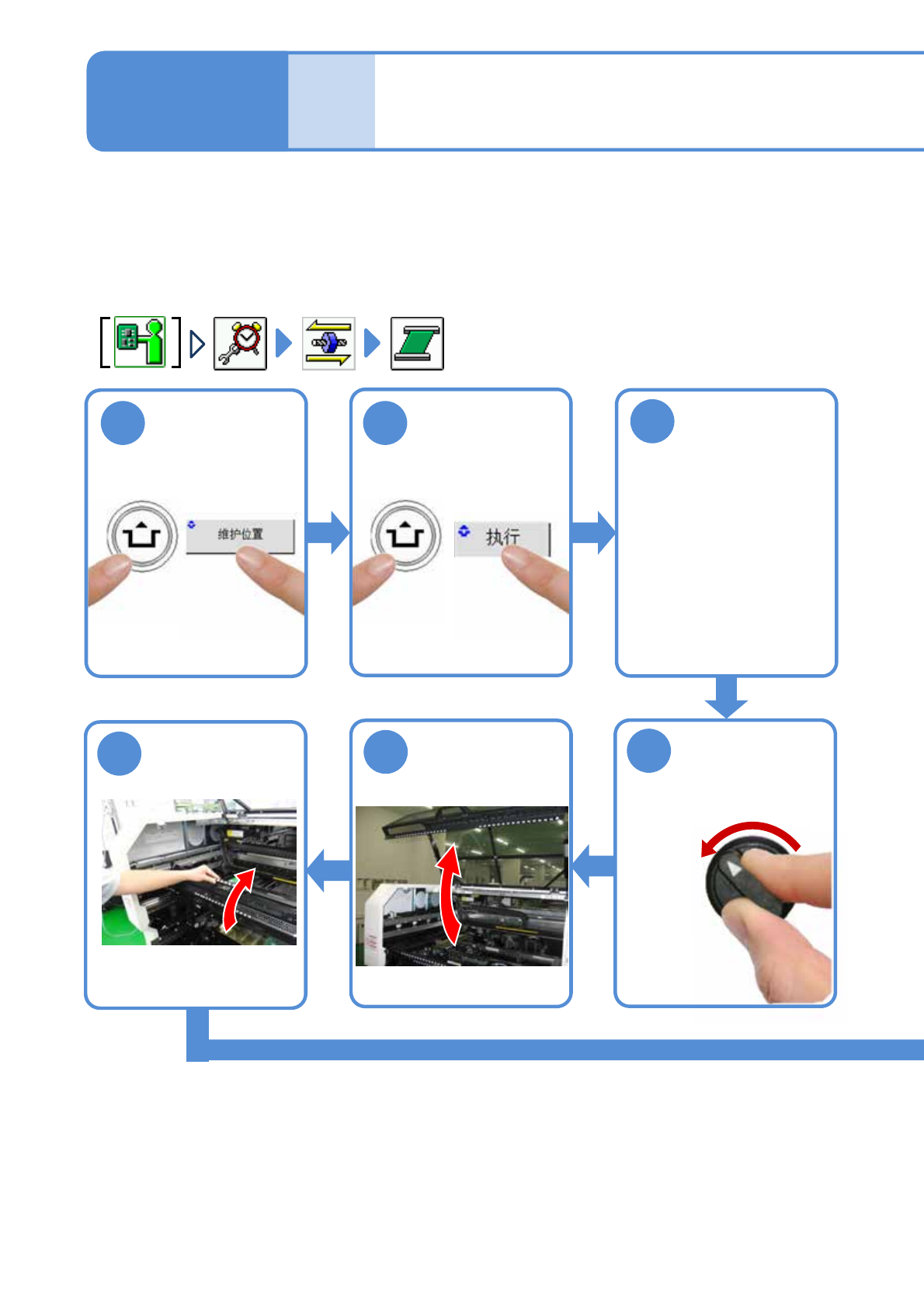 维护位置

执行