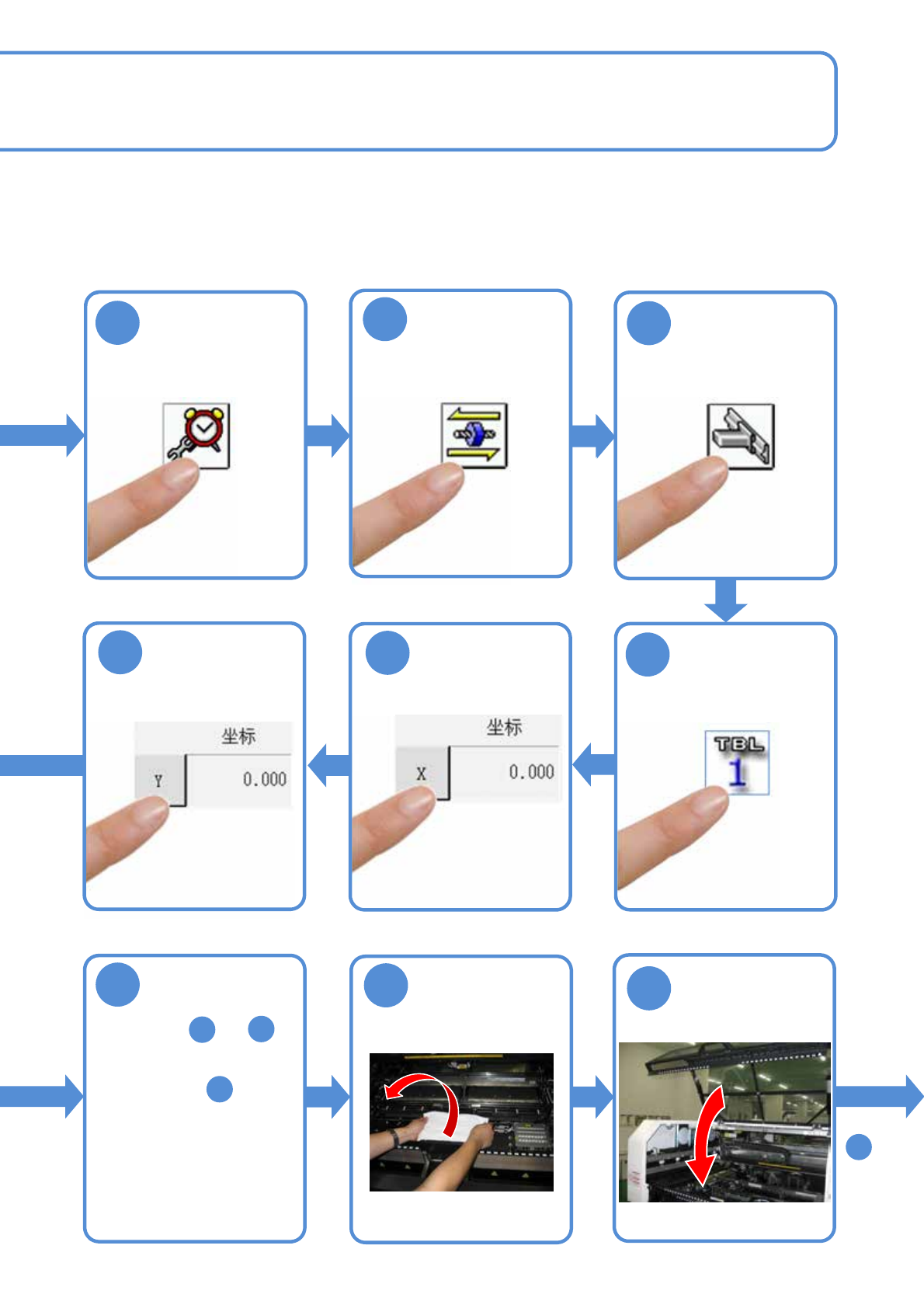 TBL
1

坐标
X 0.000

坐标
Y 0.000