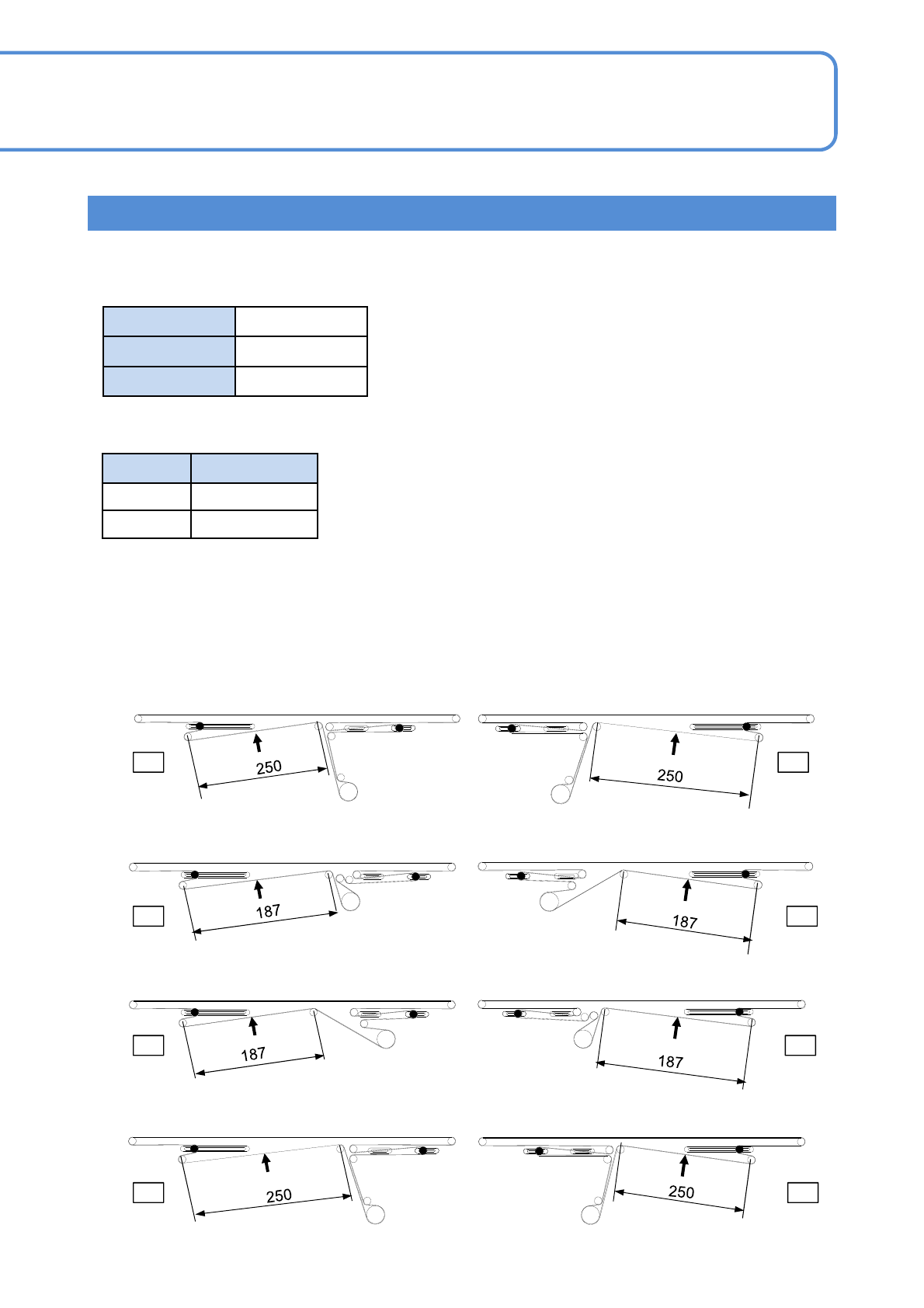 250

250

187

187

187

187

250

250