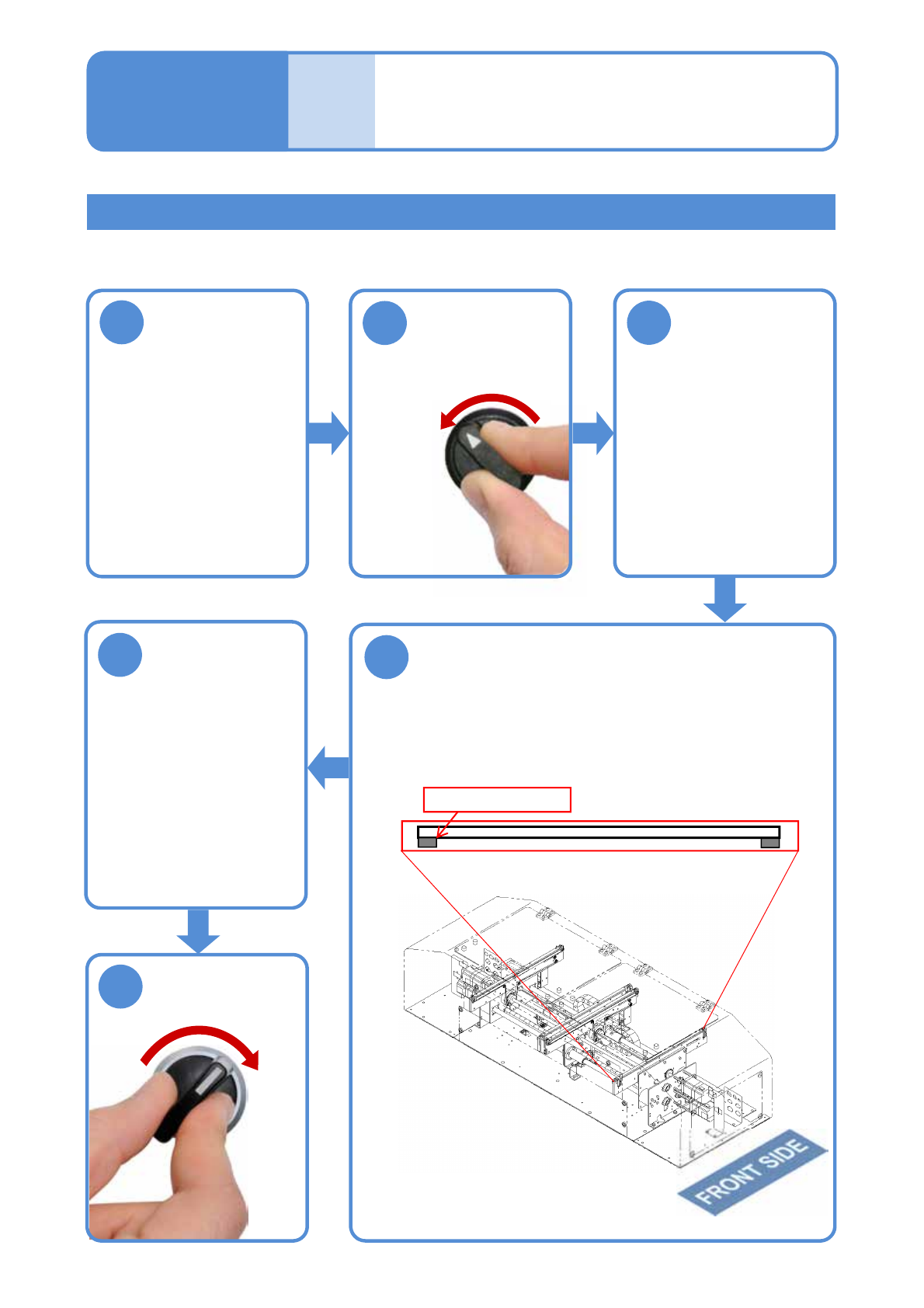 FRONT SIDE