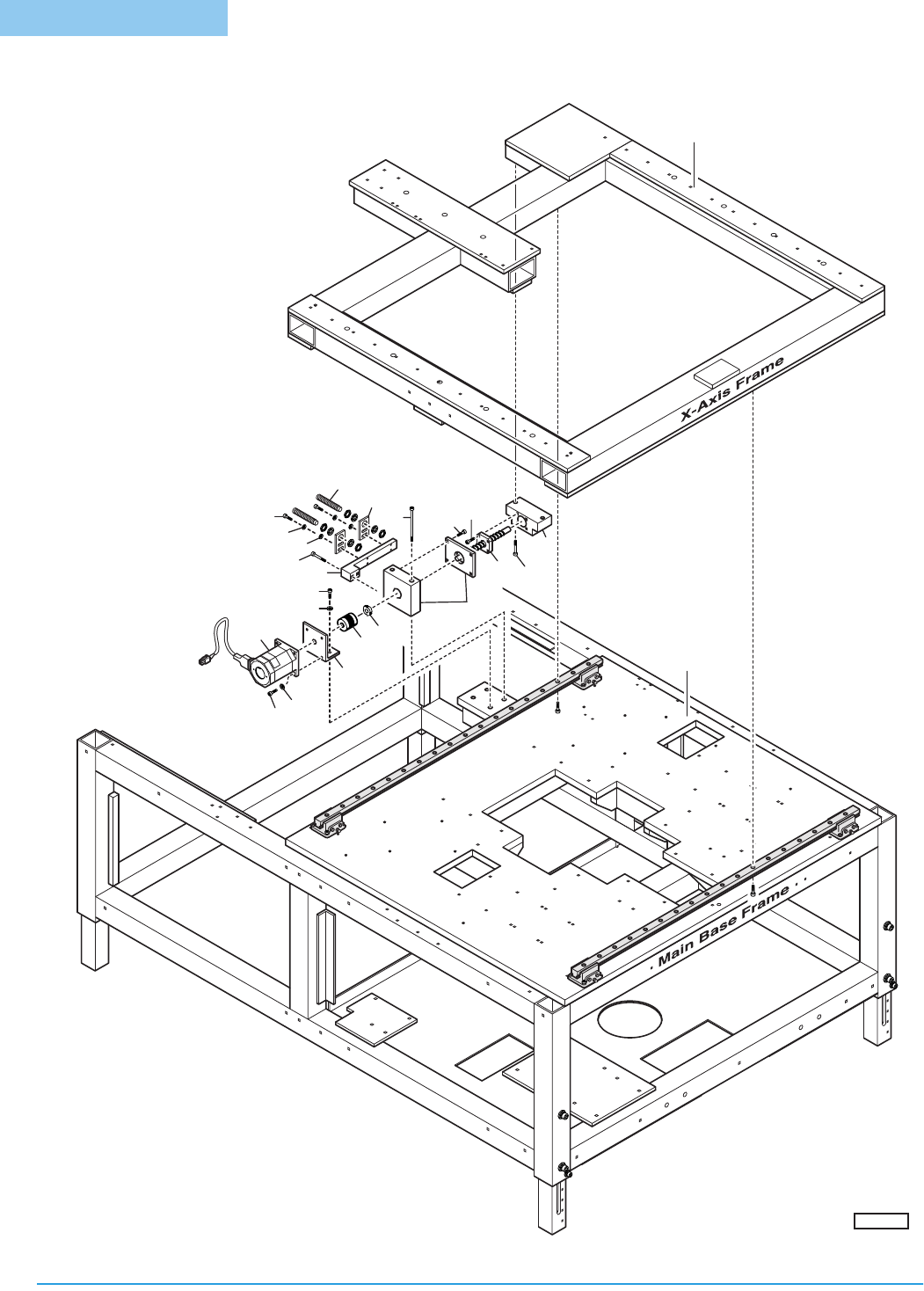 X-Axis Frame

Main Base Frame