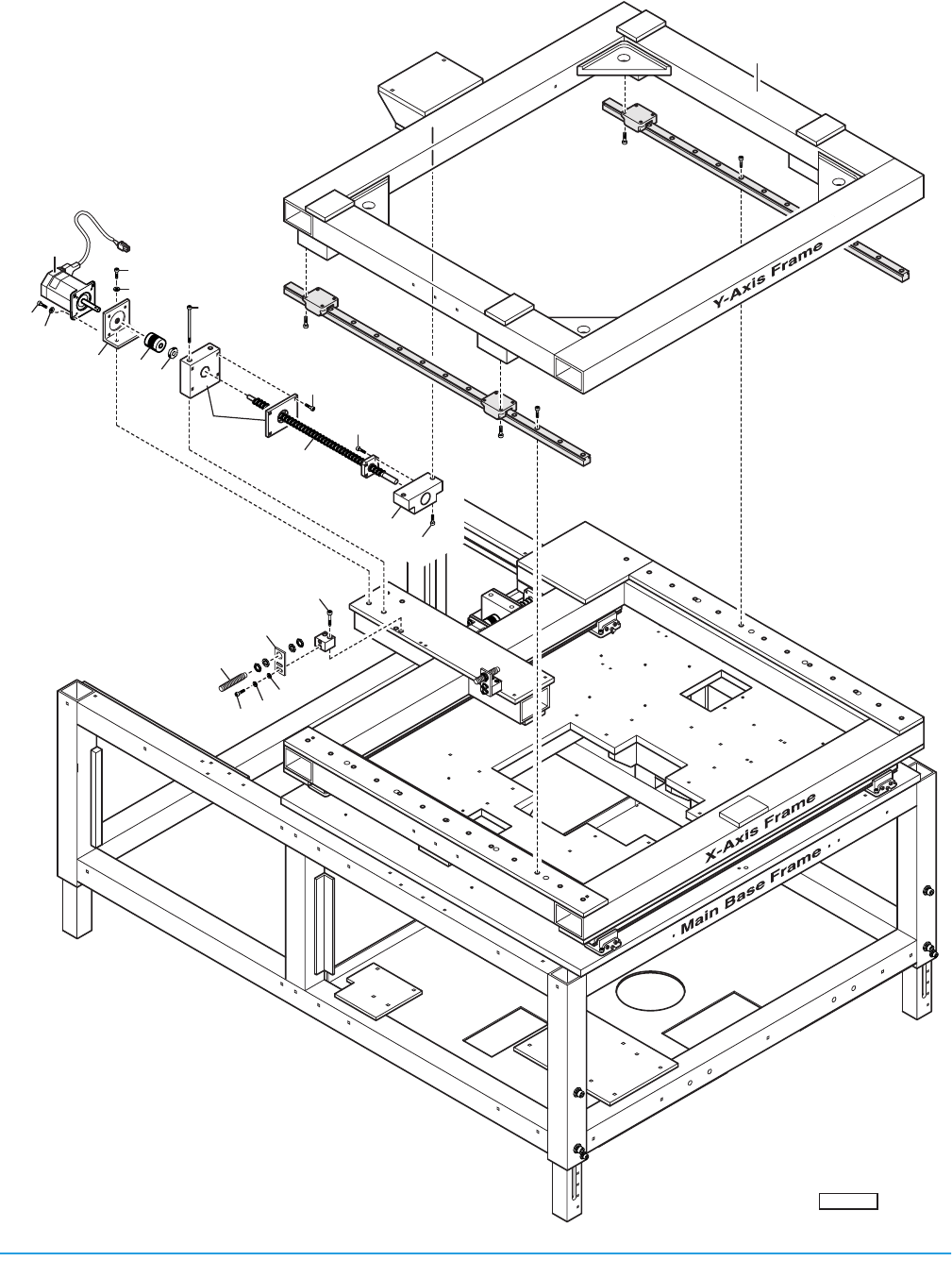 Y-Axis Frame

X-Axis Frame

Main Base Frame