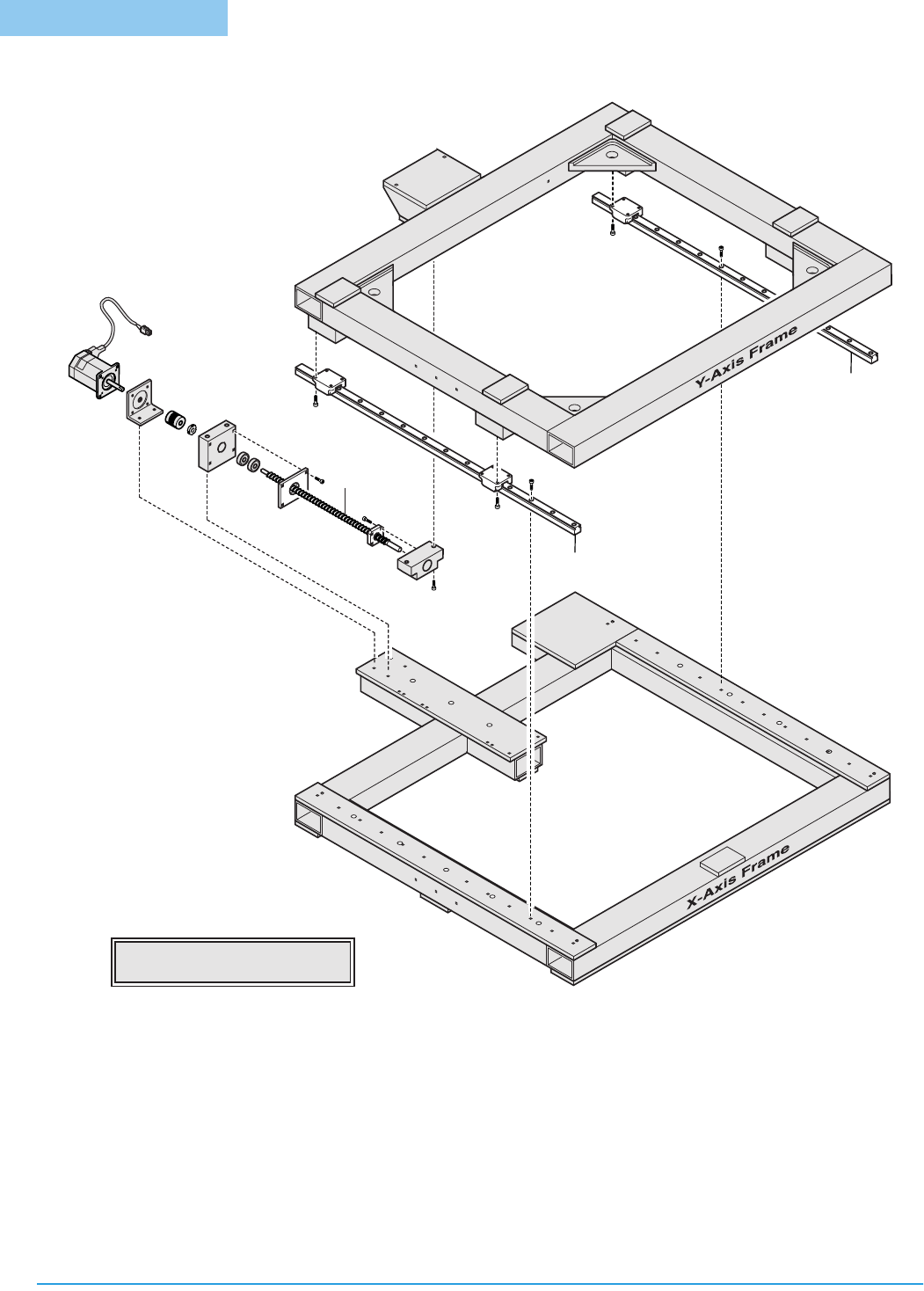 Y-Axis Frame

X-Axis Frame