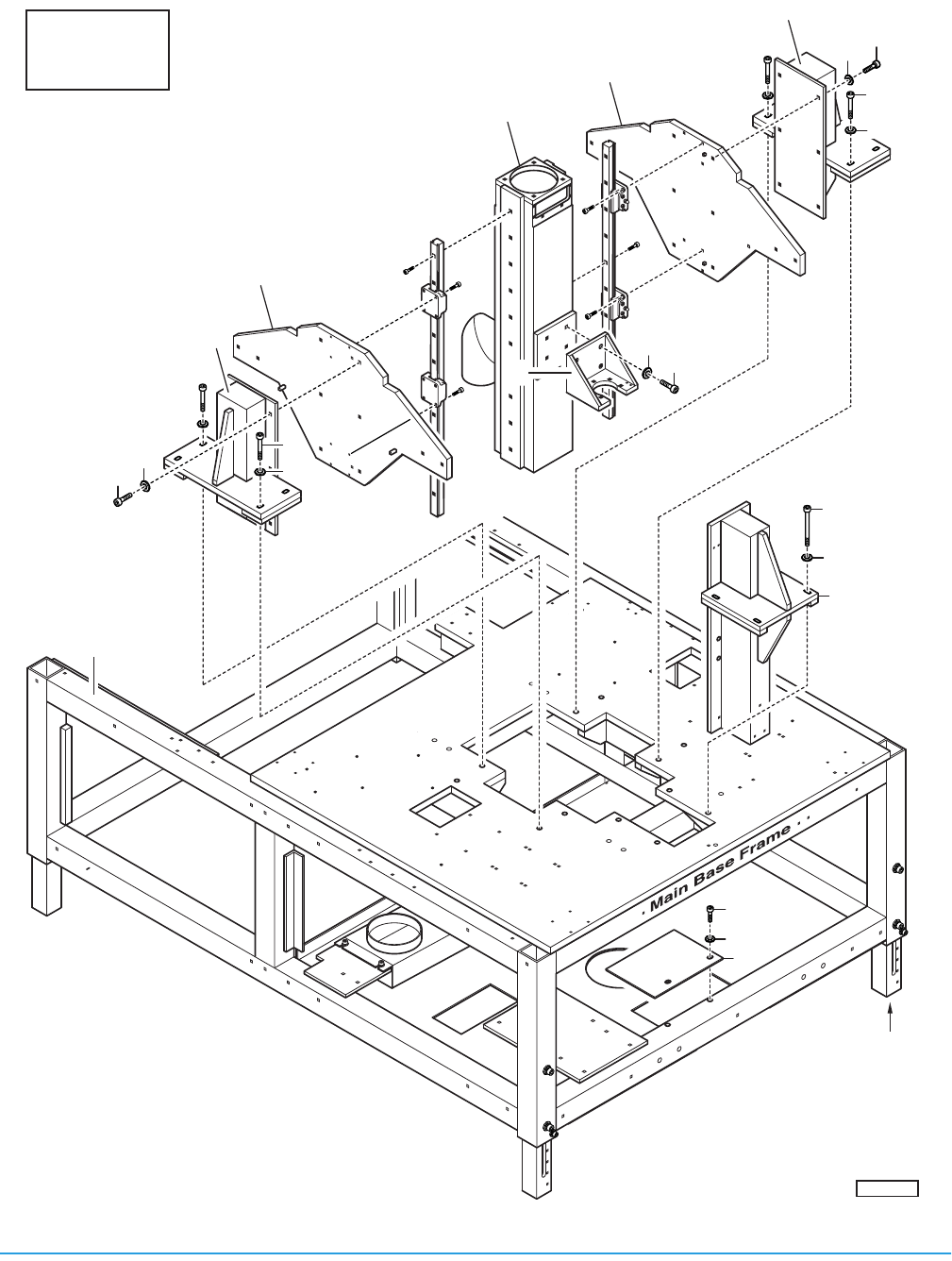 Main Base Frame