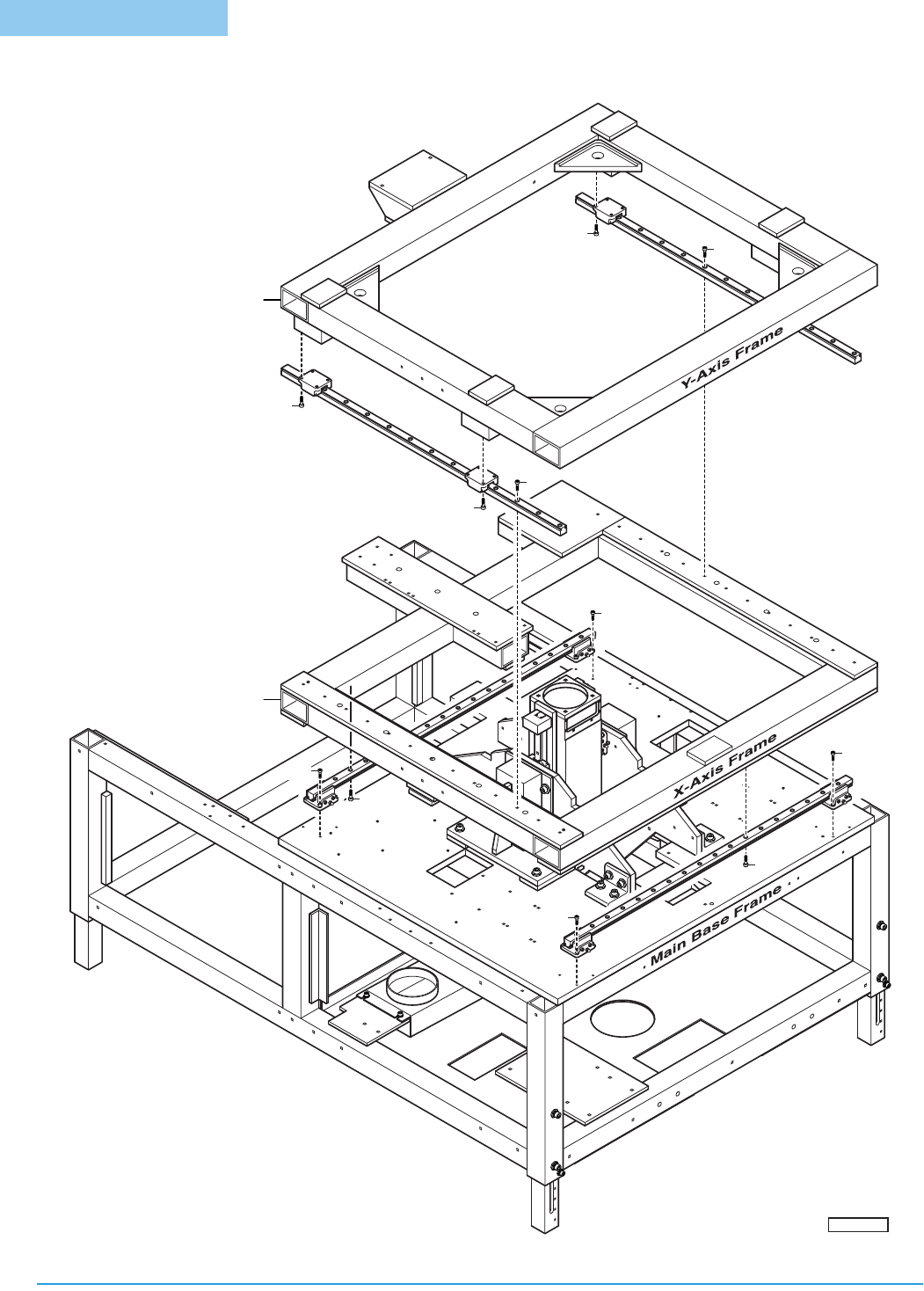 Y-Axis Frame

X-Axis Frame

Main Base Frame