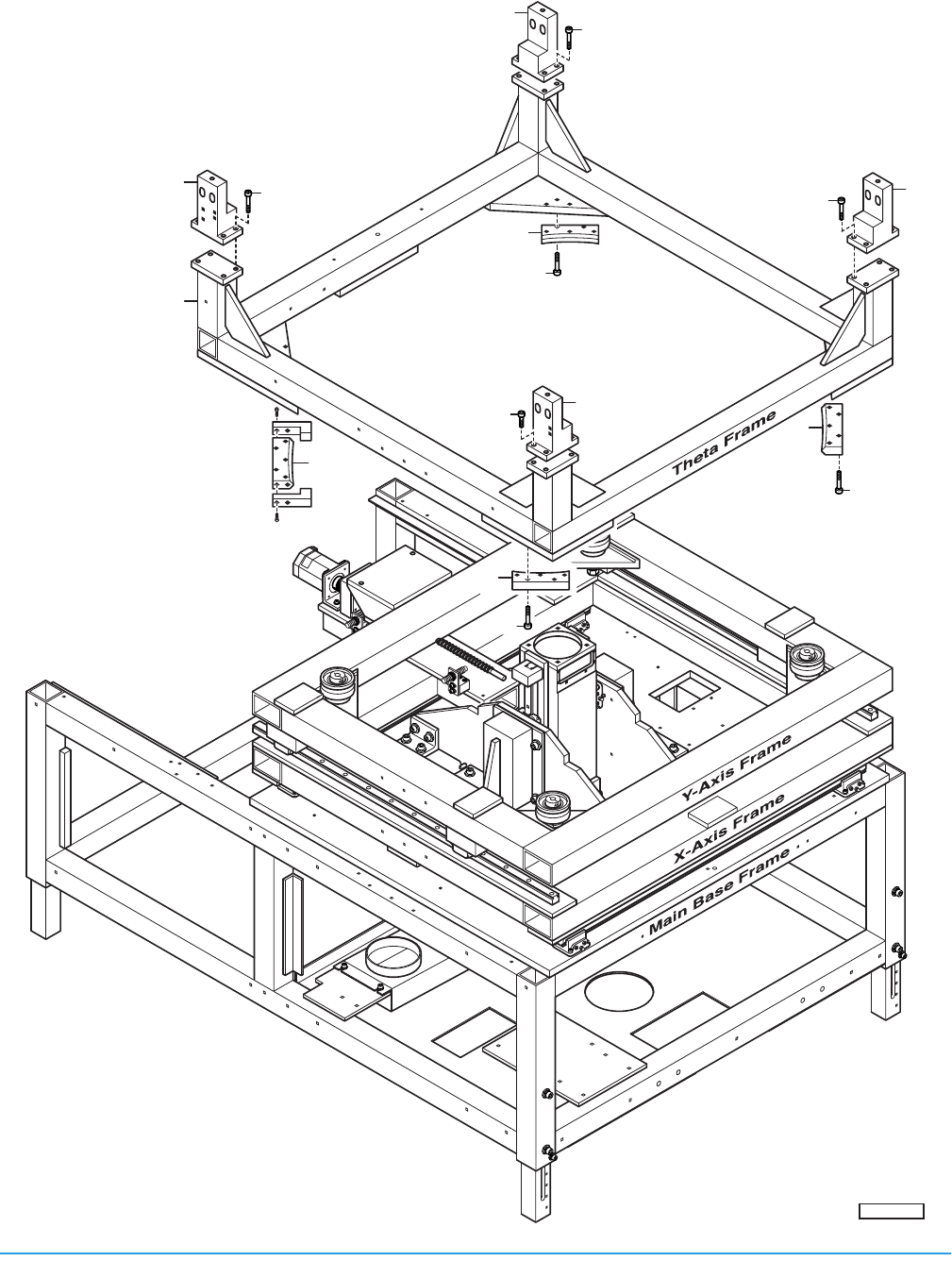 Theta Frame

Y-Axis Frame

X-Axis Frame

Main Base Frame