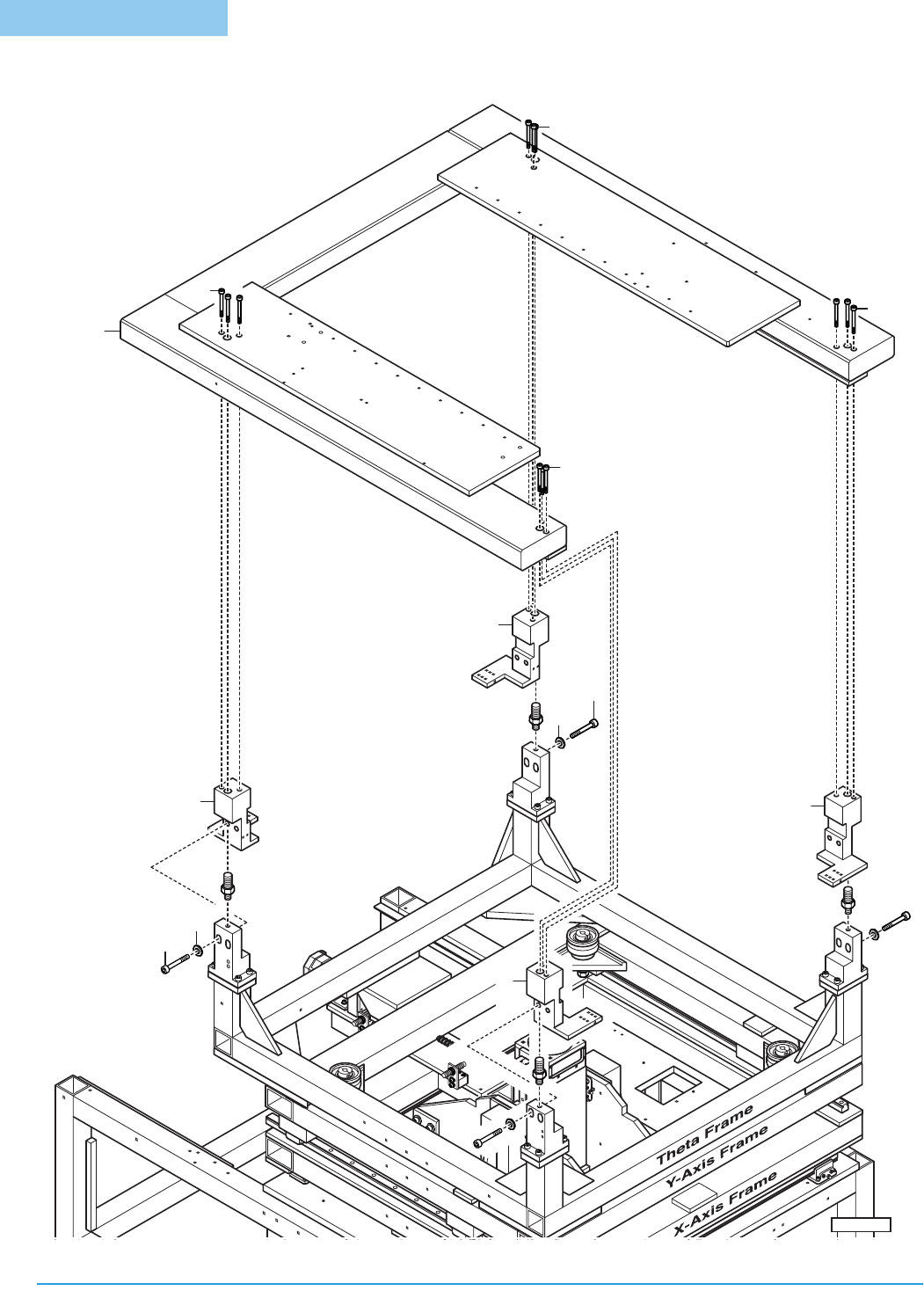 Theta Frame
Y-Axis Frame
X-Axis Frame