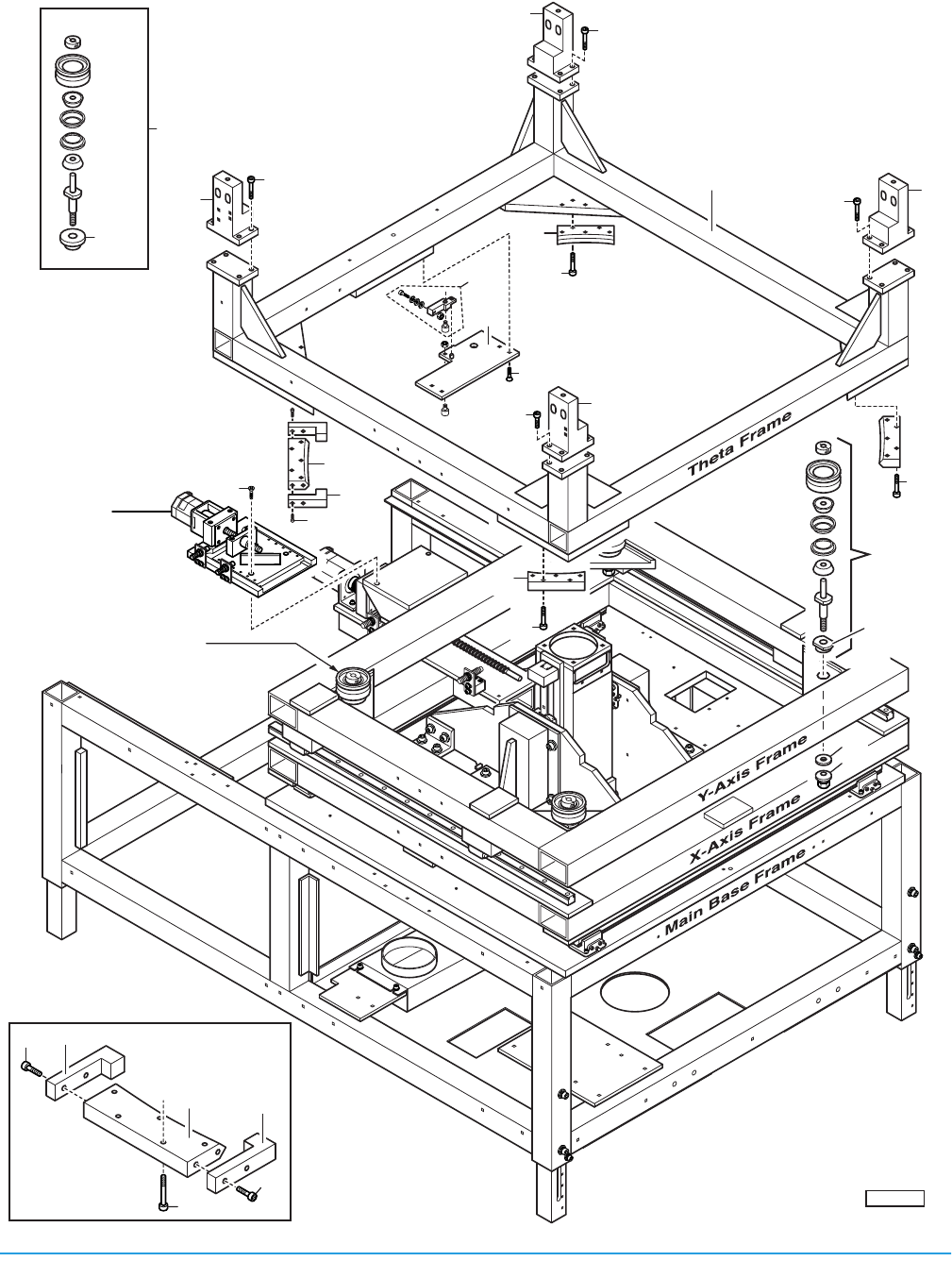 Theta Frame

Y-Axis Frame

X-Axis Frame

Main Base Frame