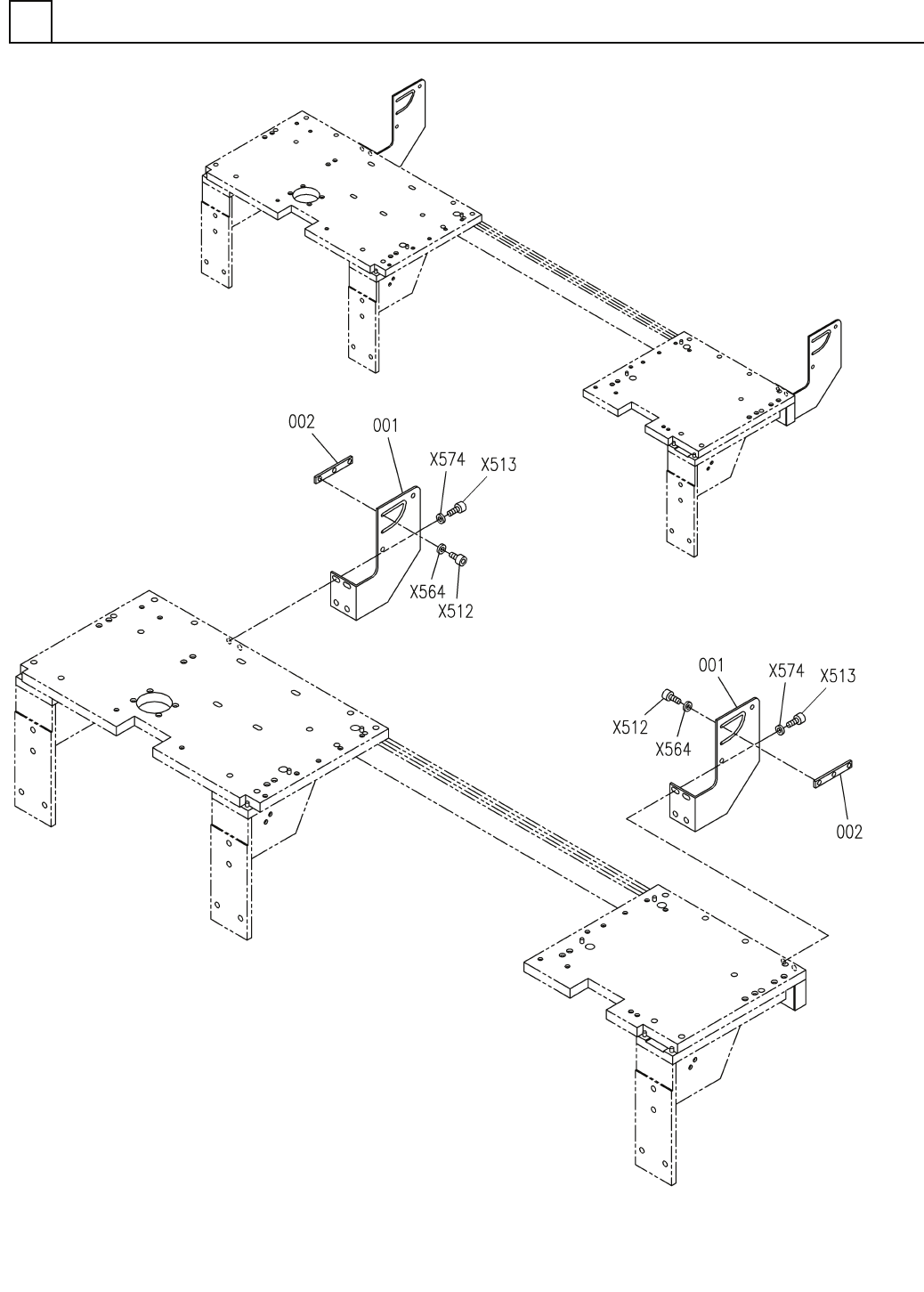 002
001
X574
X513
X564
X512
001
X574
X513
X512
X564
002