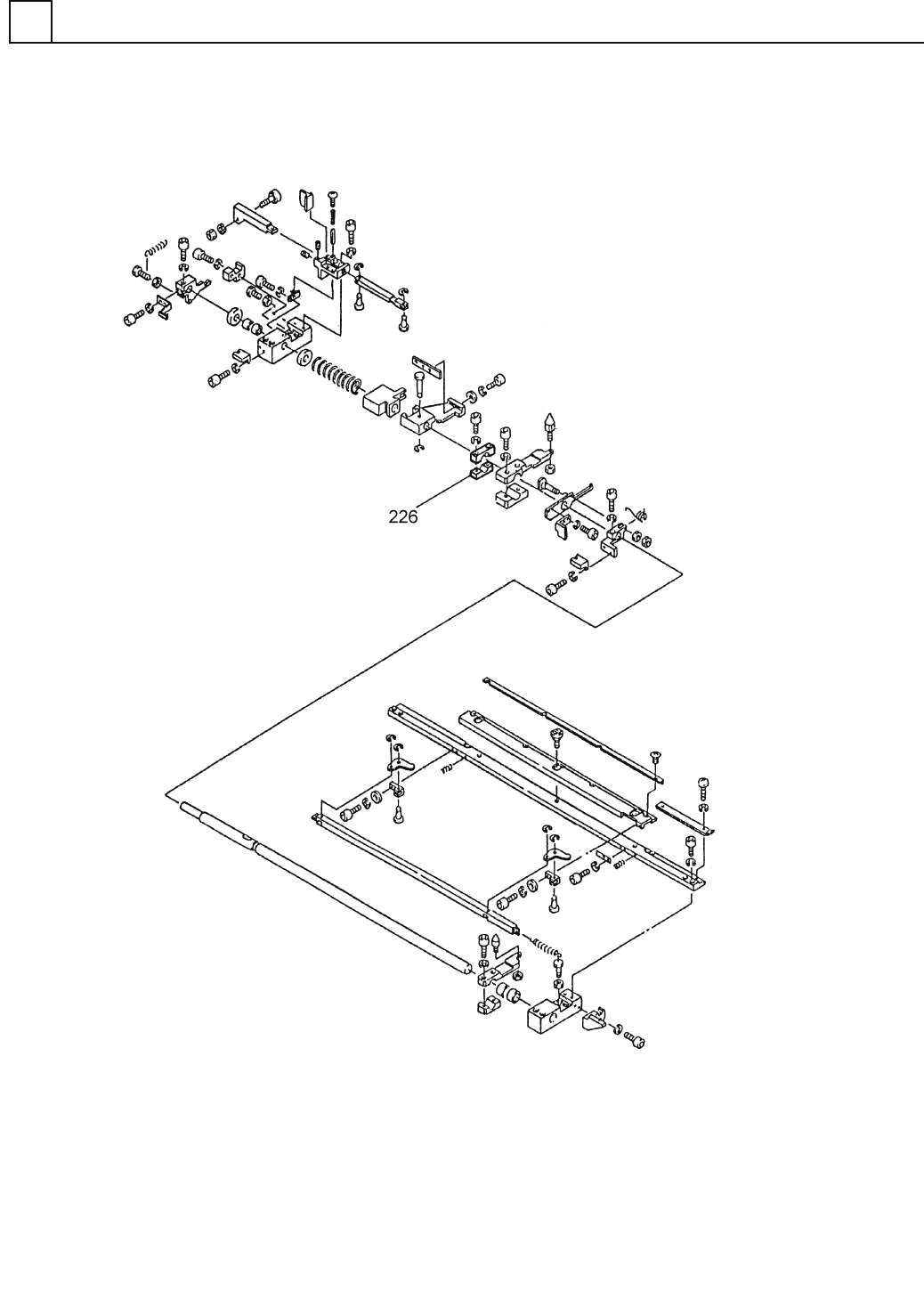 226