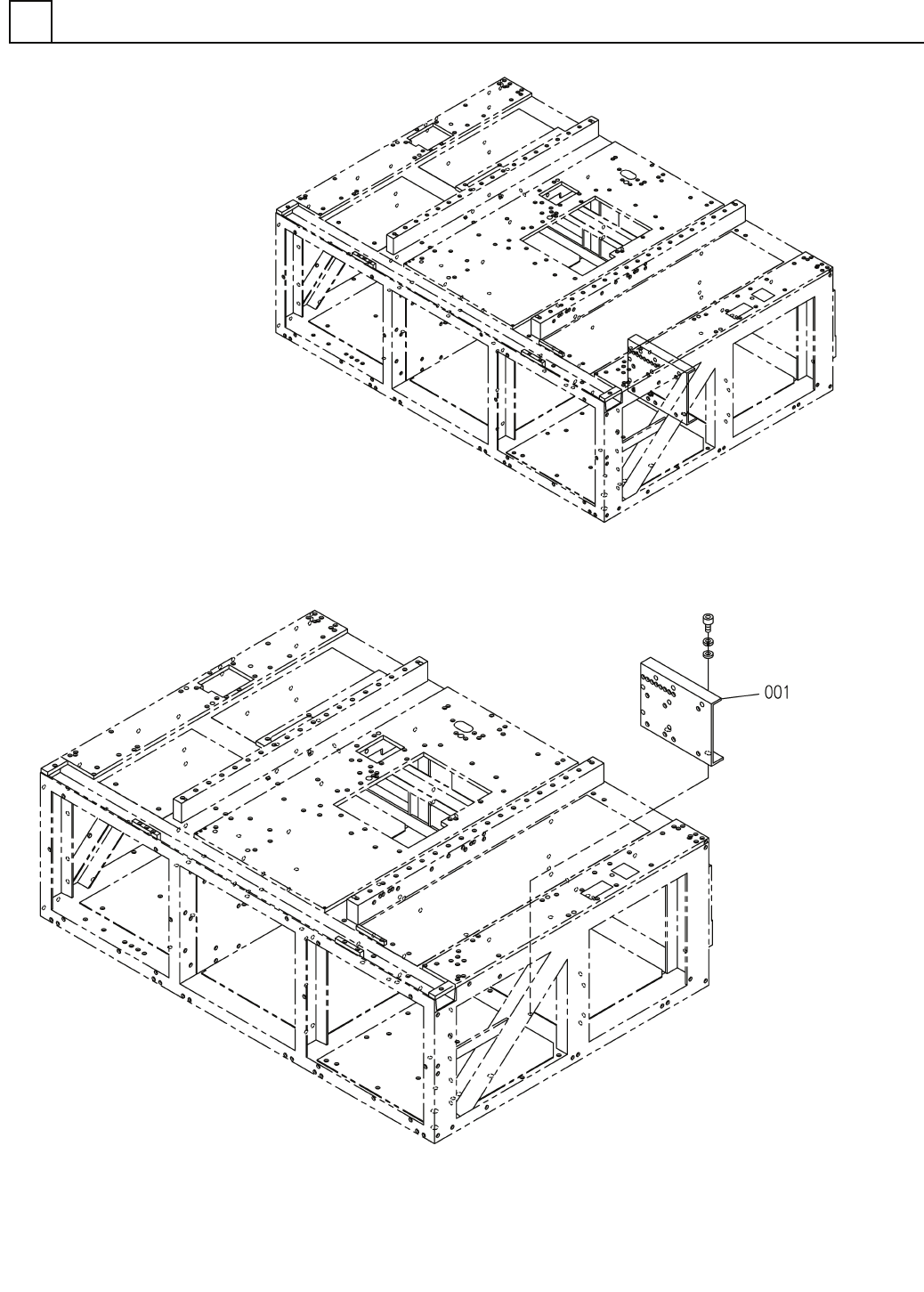 001