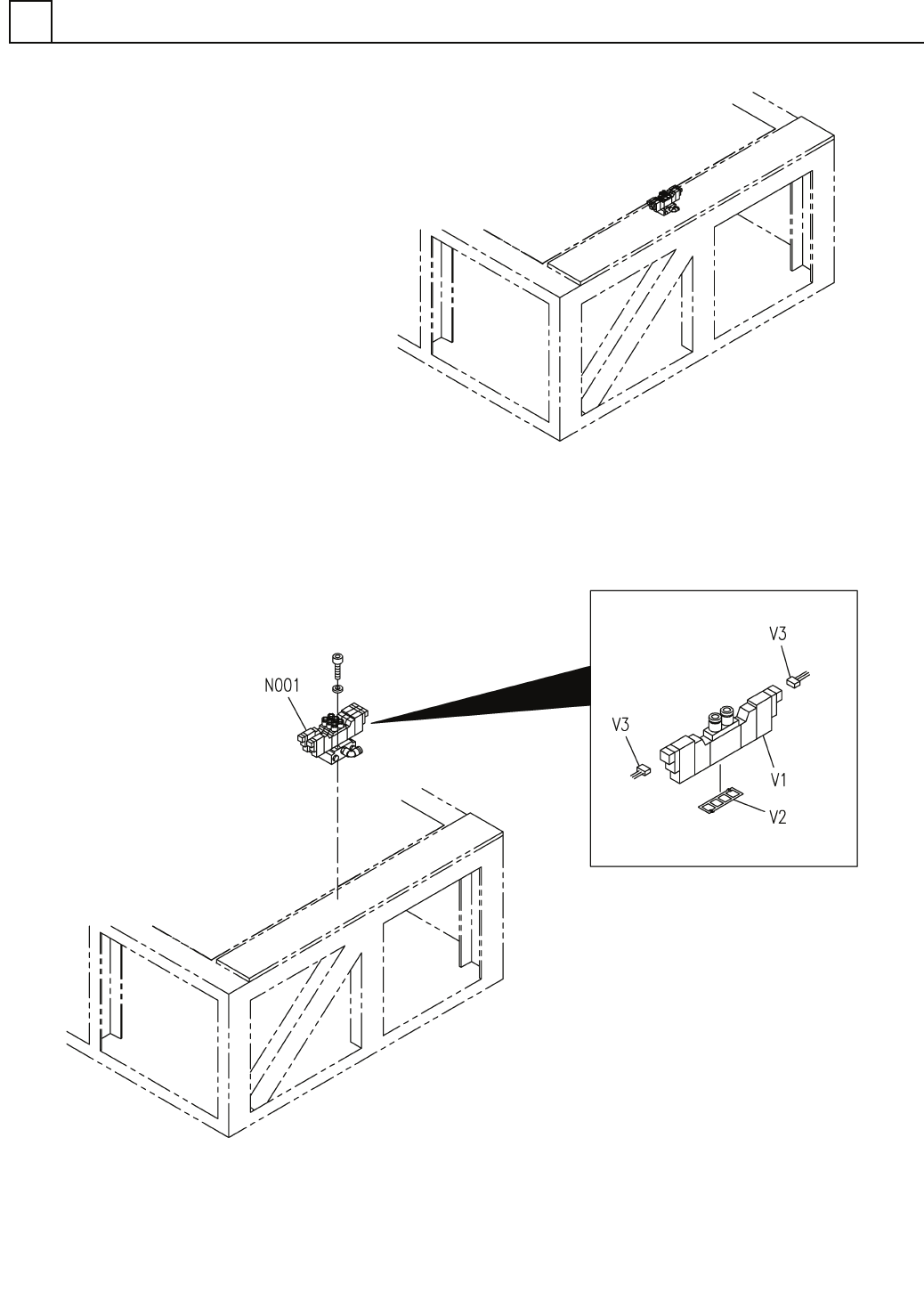 N001

V3

V3

V1

V2