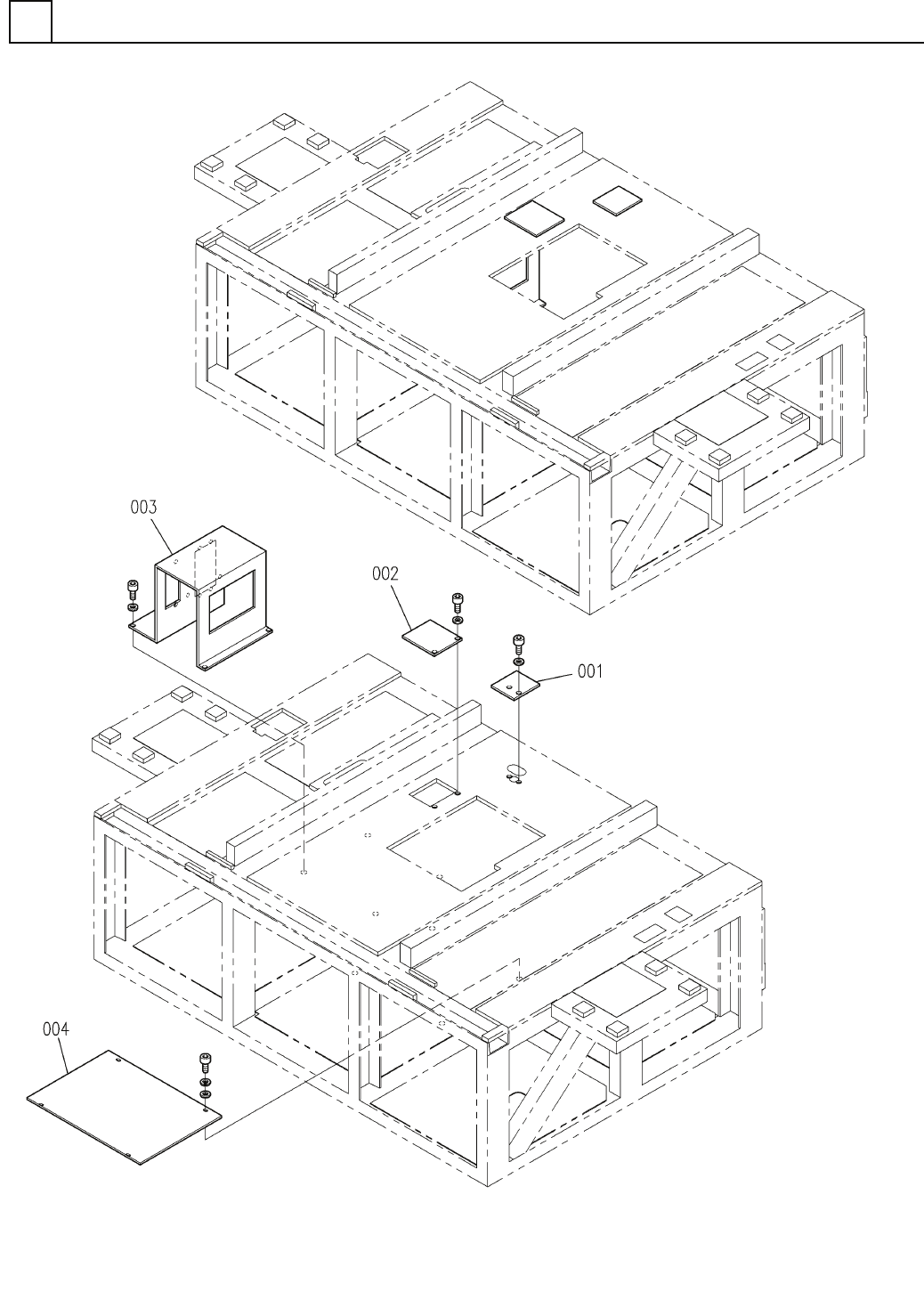 003

002

001

004