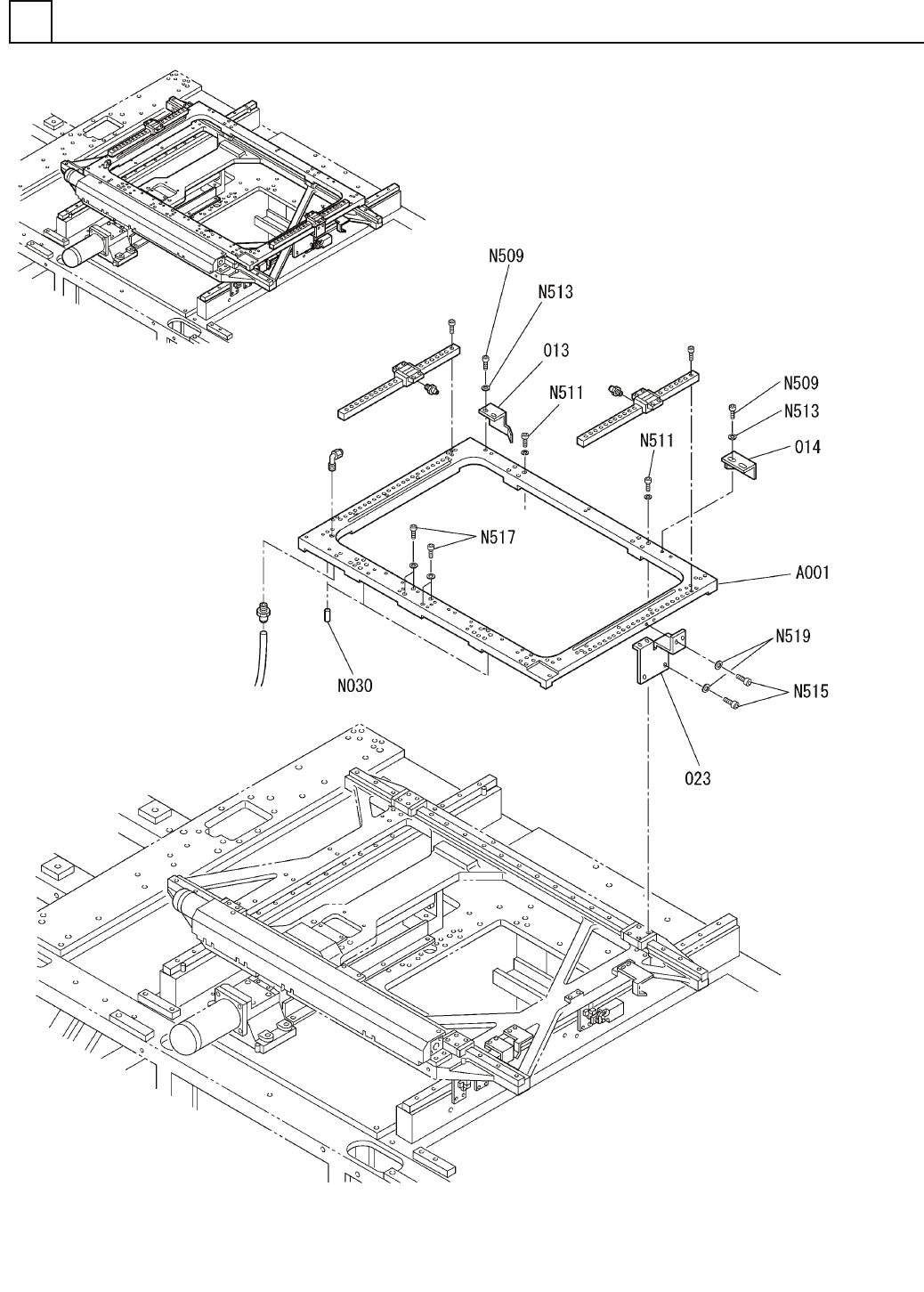 N509
N513
013
N511
N509
N513
N511
014
N517
A001
N519
N515
N030
023