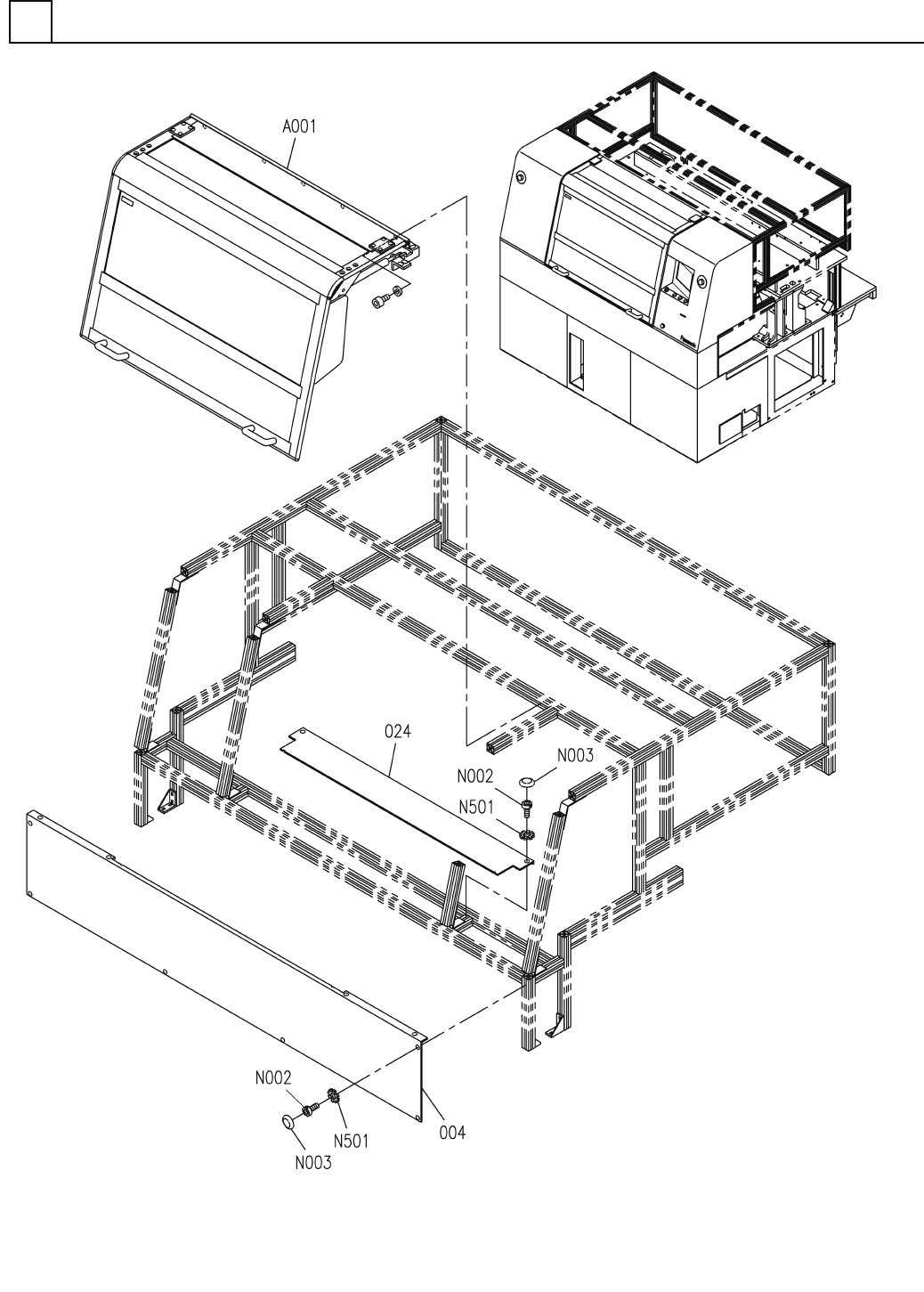 A001

024

N003

N002

N501

N002

N501

004

N003