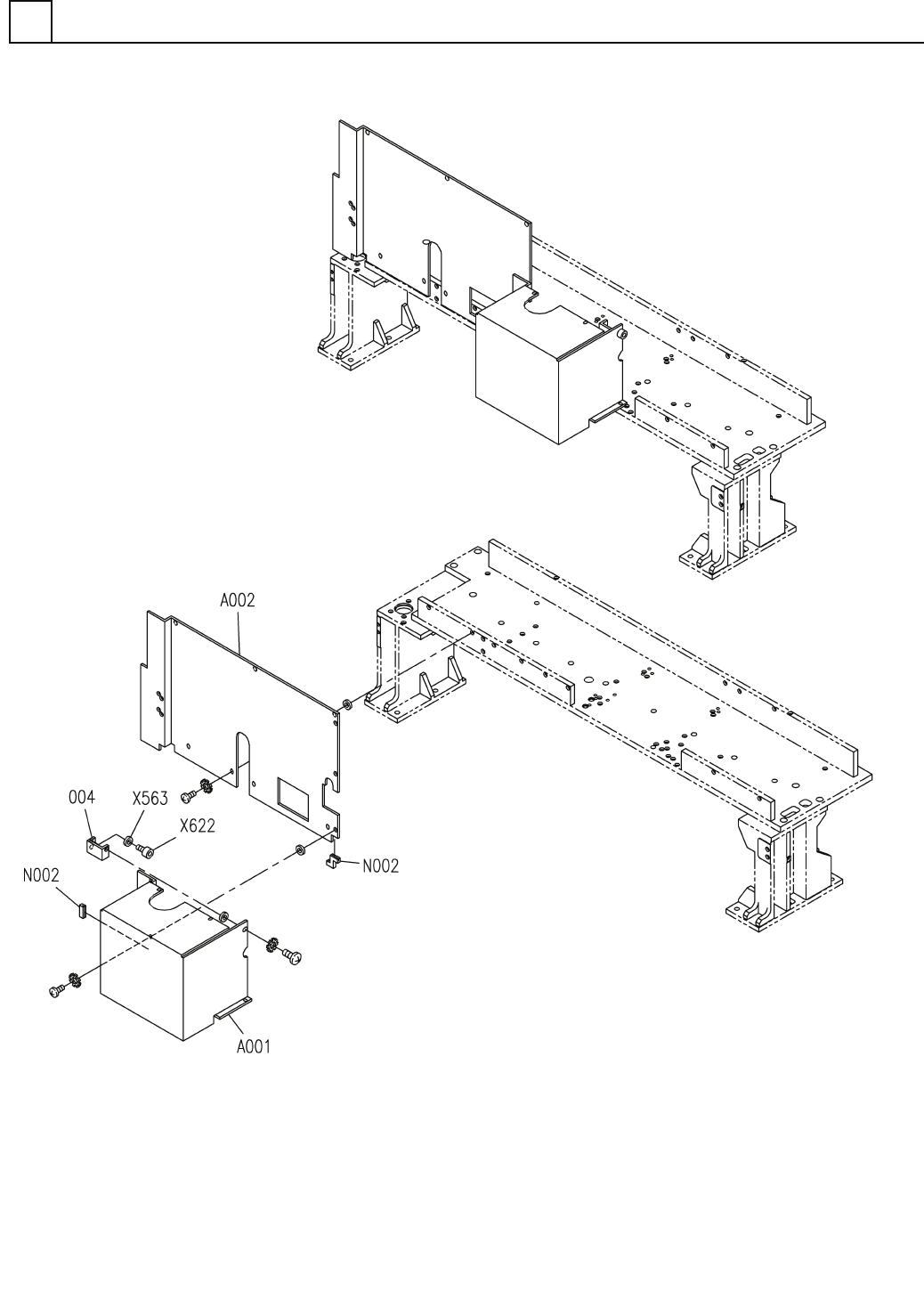 A002

004

X563

X622

N002

N002

A001