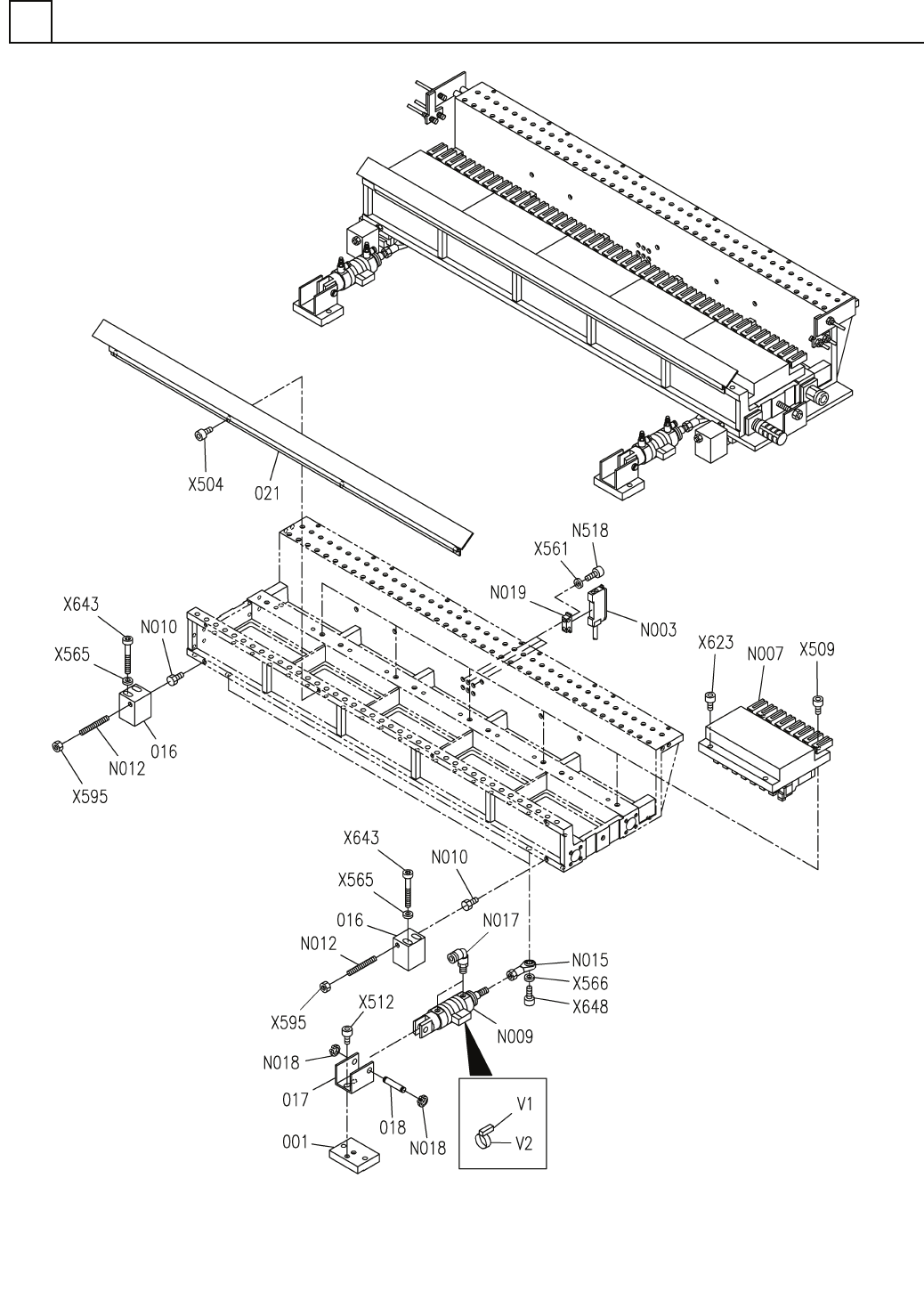 X504
021
N518
X561
N019
N003
X643
N010
X565
016
N012
X595
X623
N007
X509
X643
N010
X565
016
N012
N017
N015
X566
X648
X595
X512
N009
N018
017
018
N018
001
V1
V2