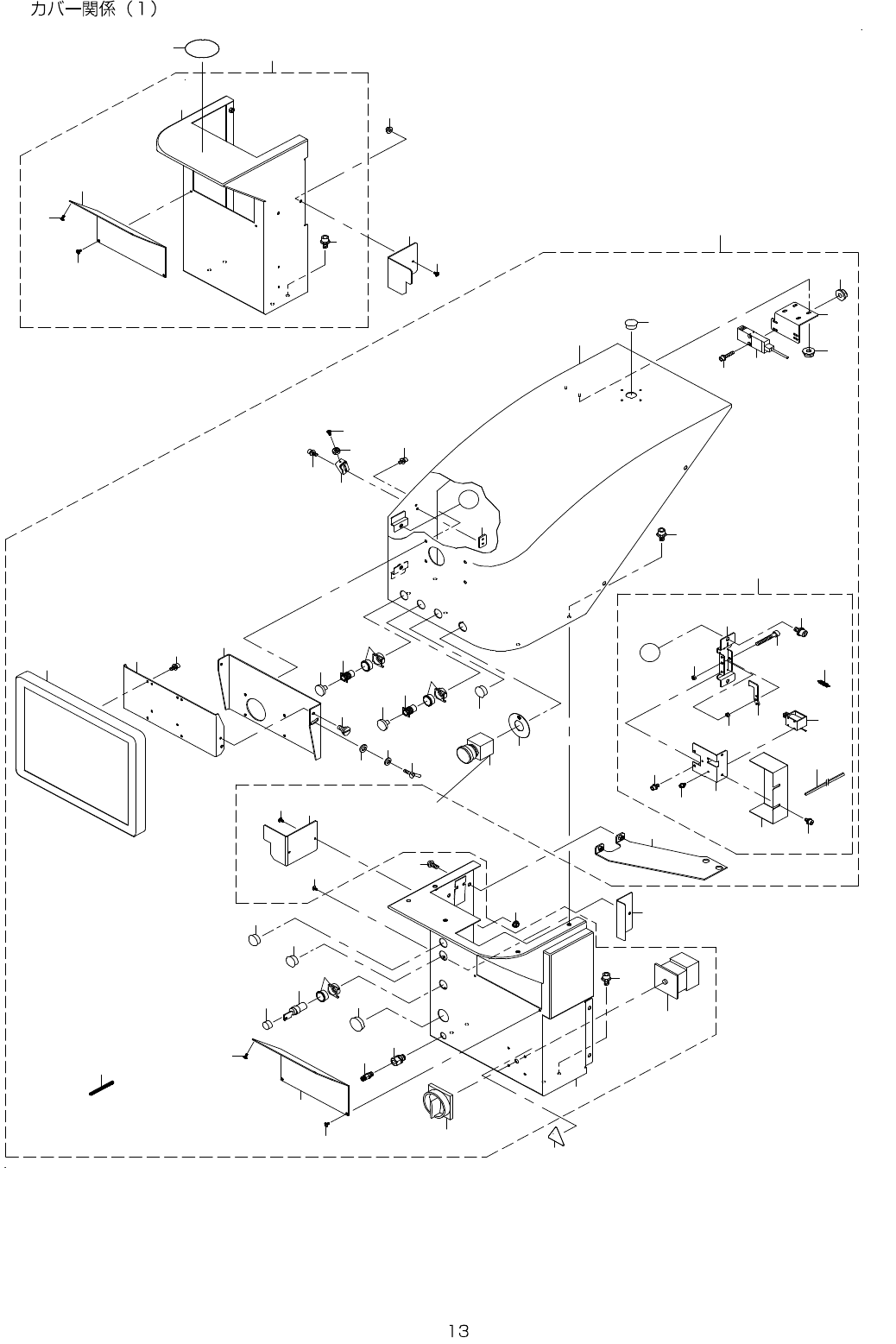 カバー関係（1）

13