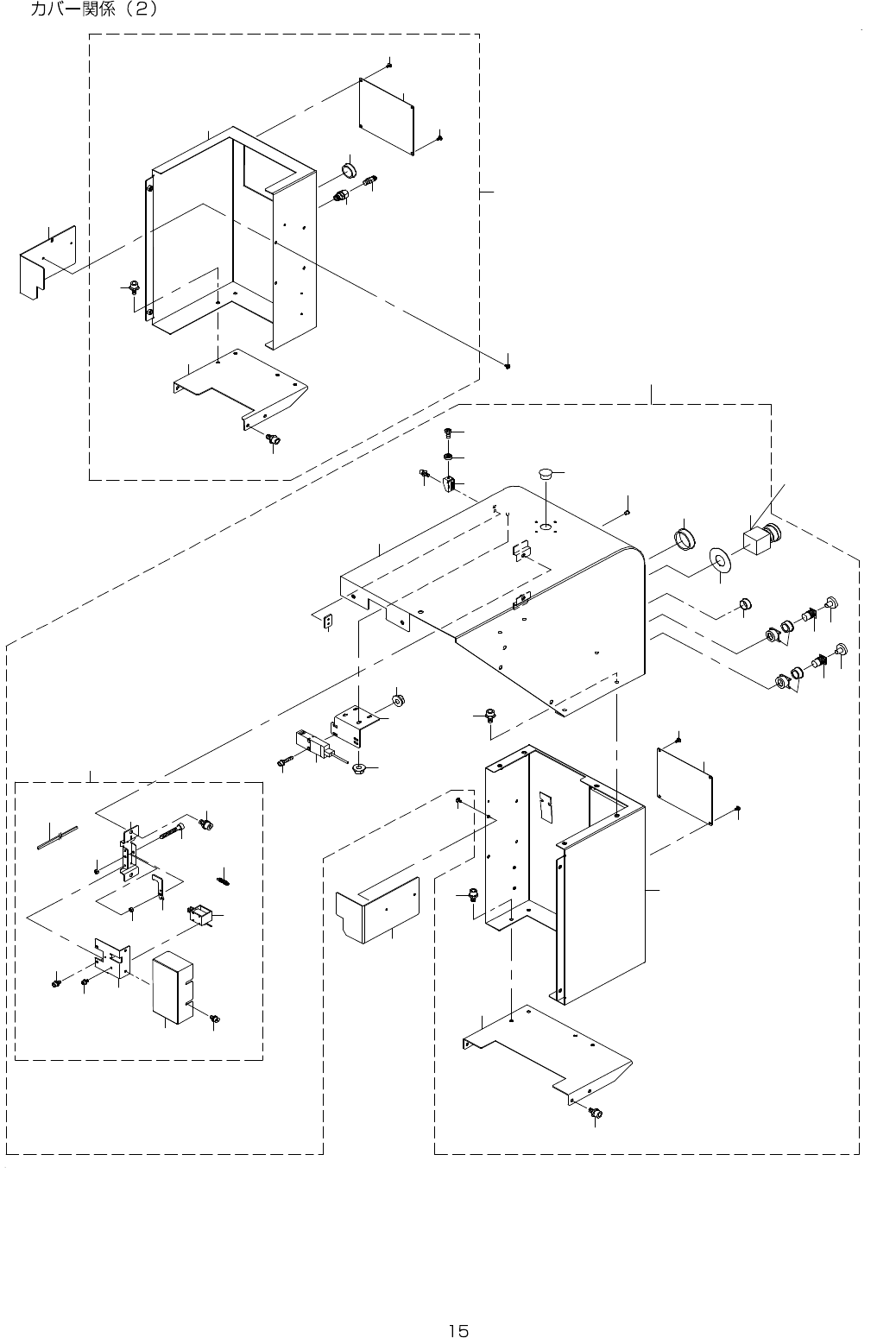 カバー関係（2）

15