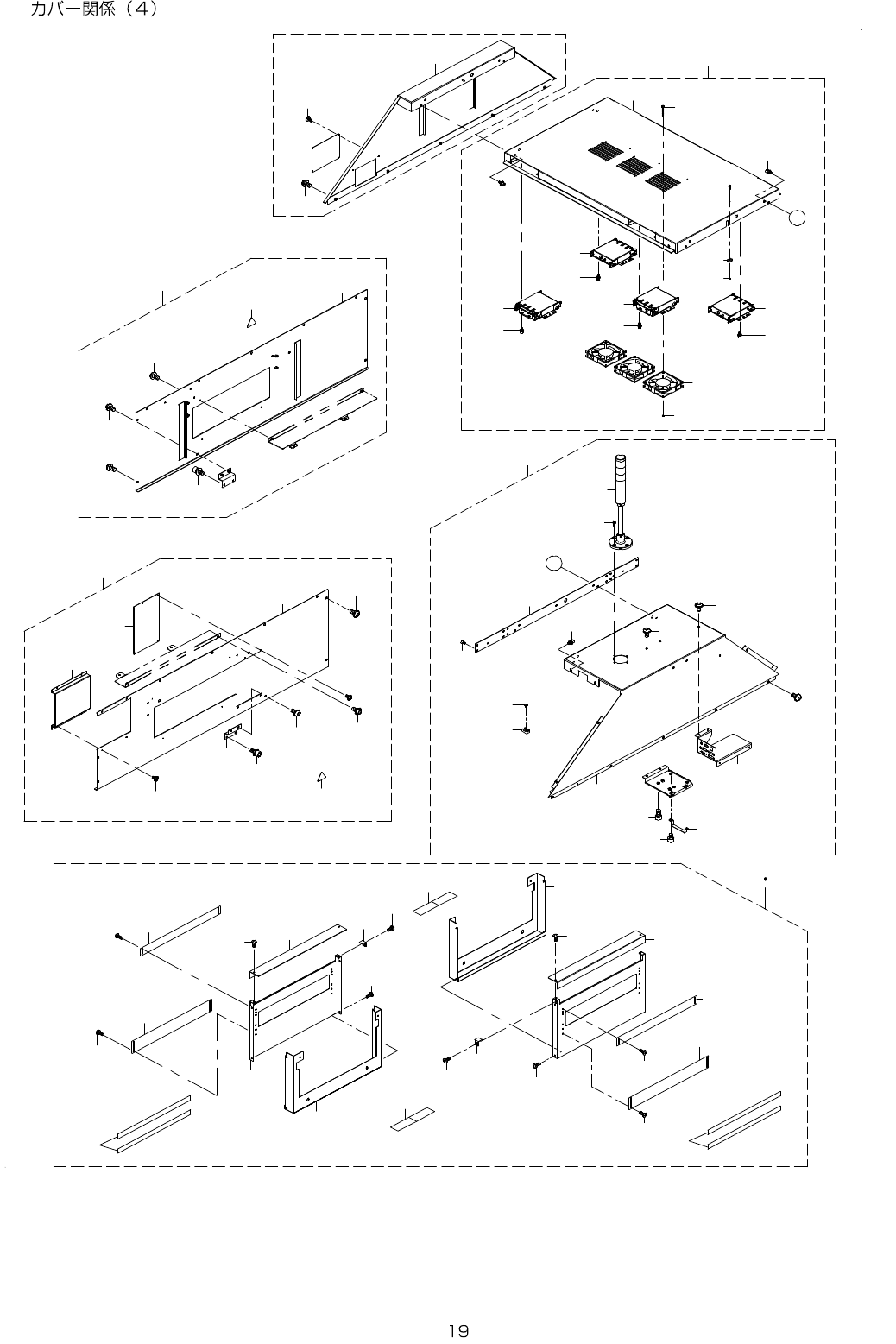 カバー関係（4）

19