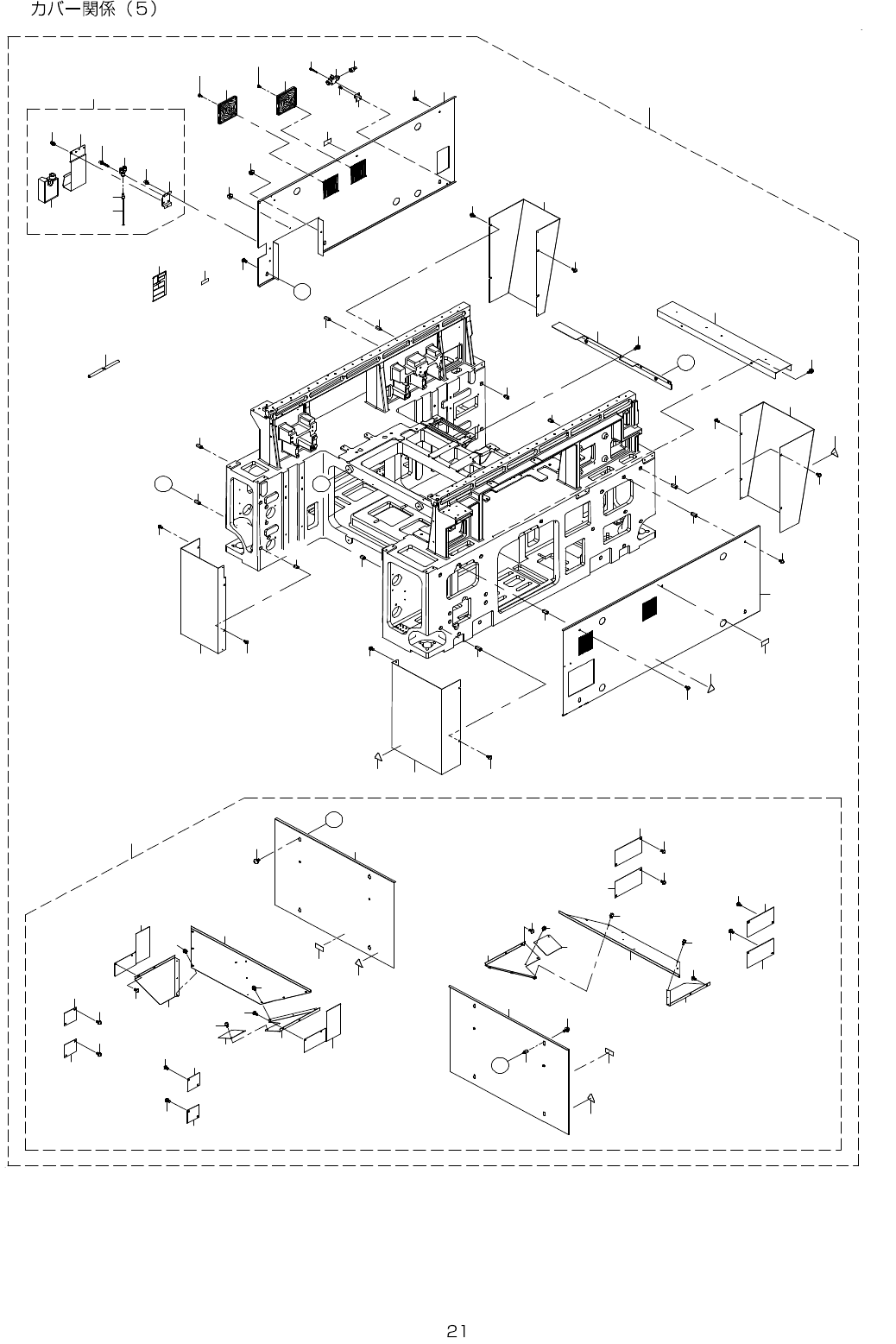 カバー関係（5）

21