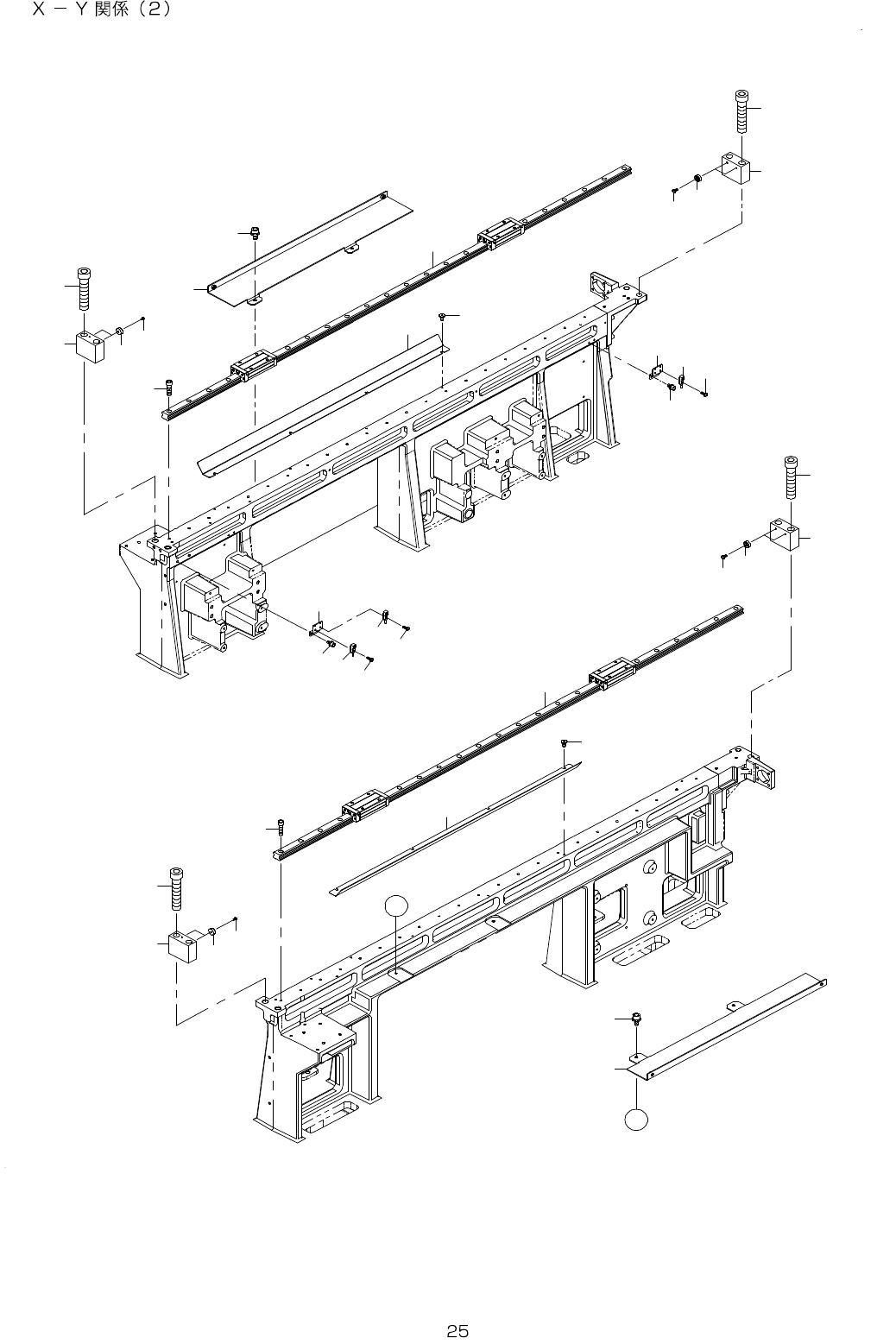 X － Y 関係（2）

25