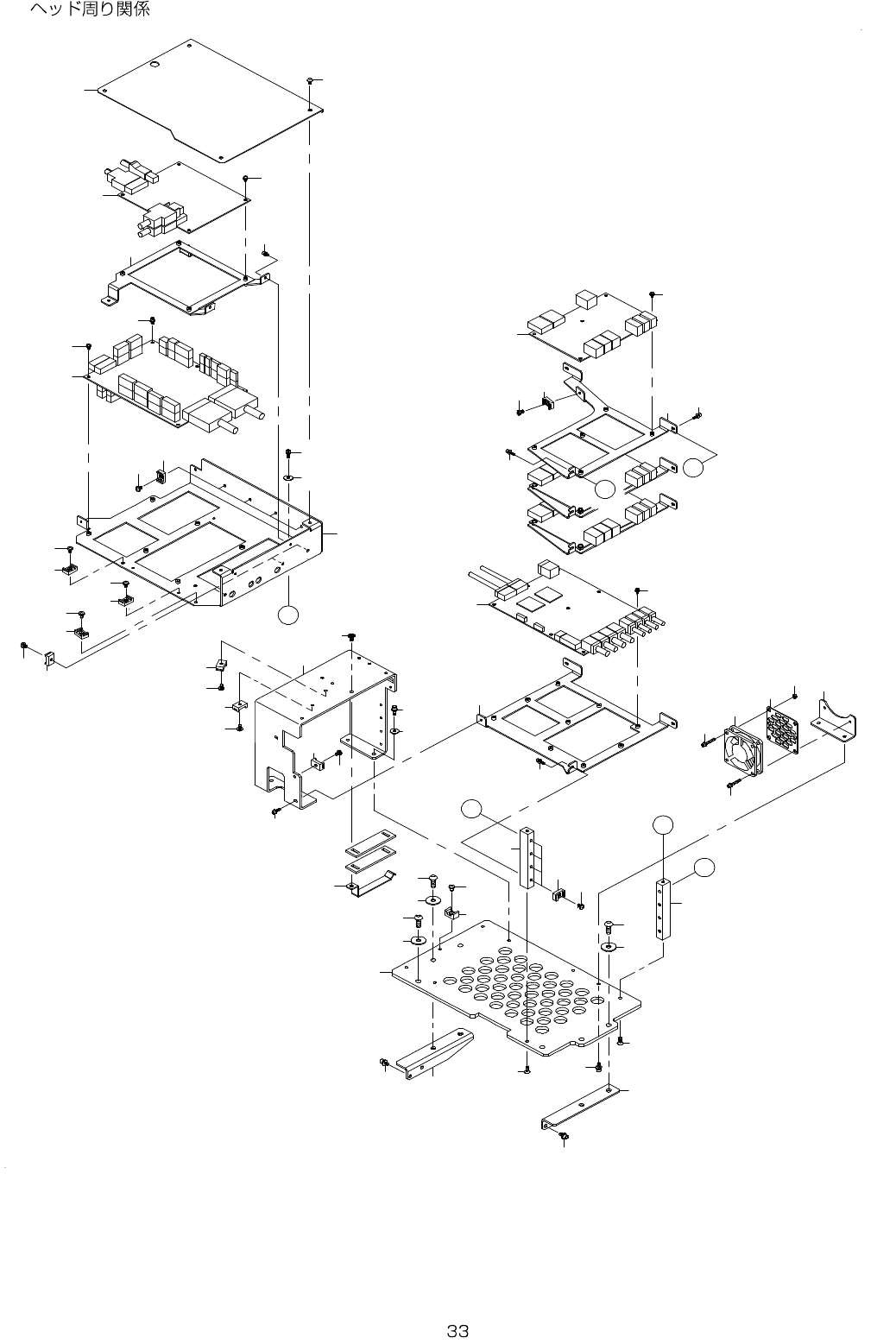 ヘッド周り関係

33