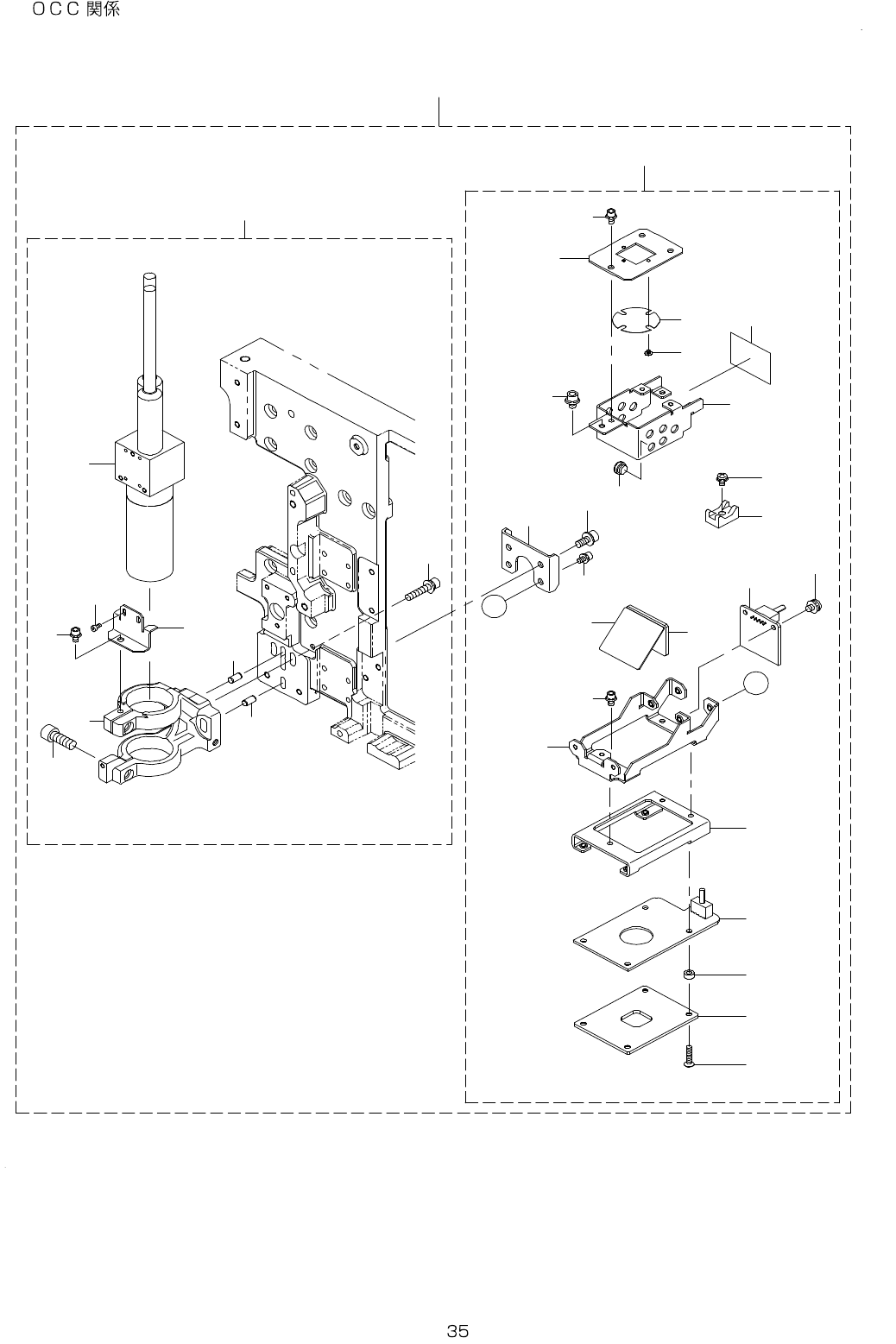 OCC 関係

35