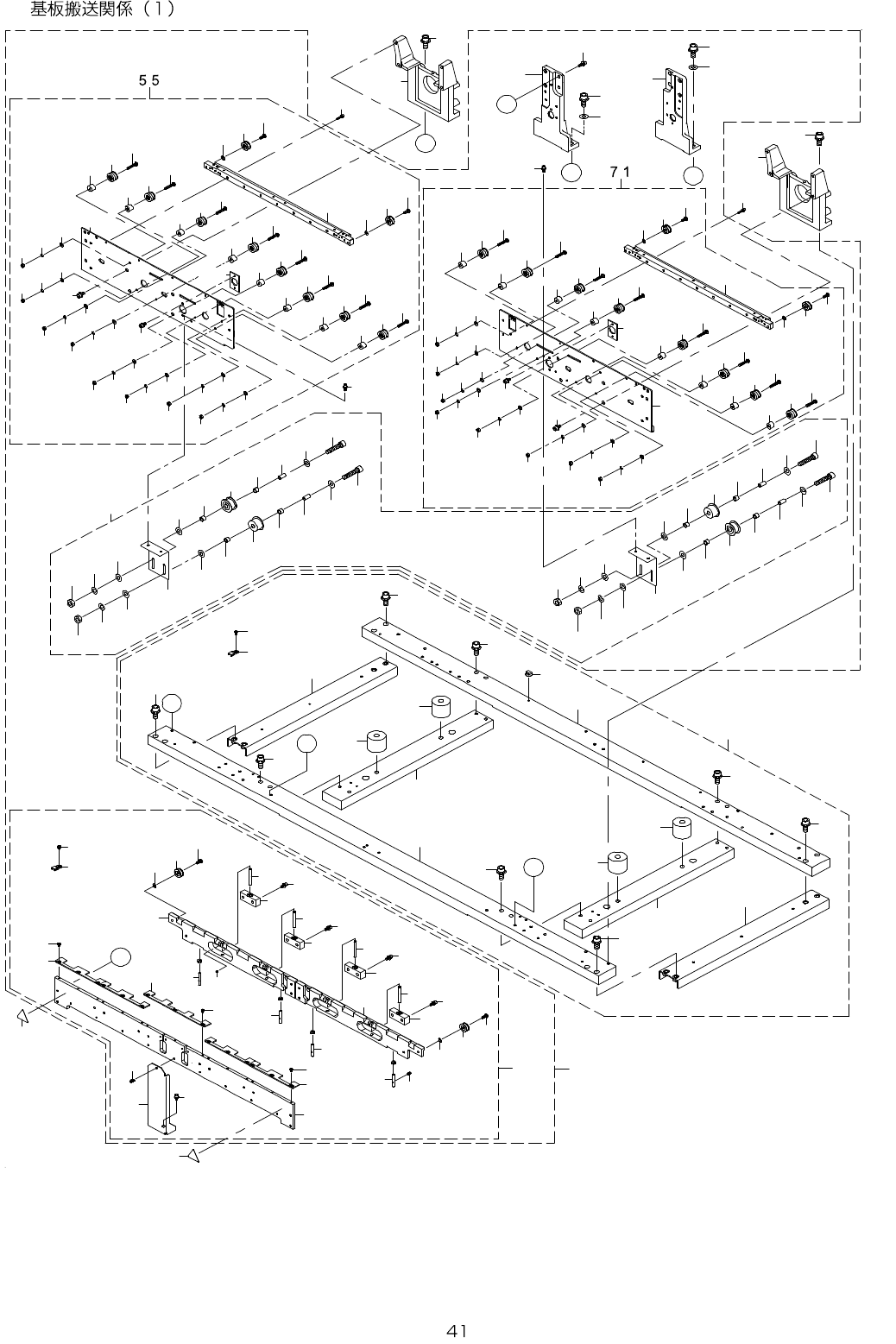 基板搬送関係（1）

55

71

41