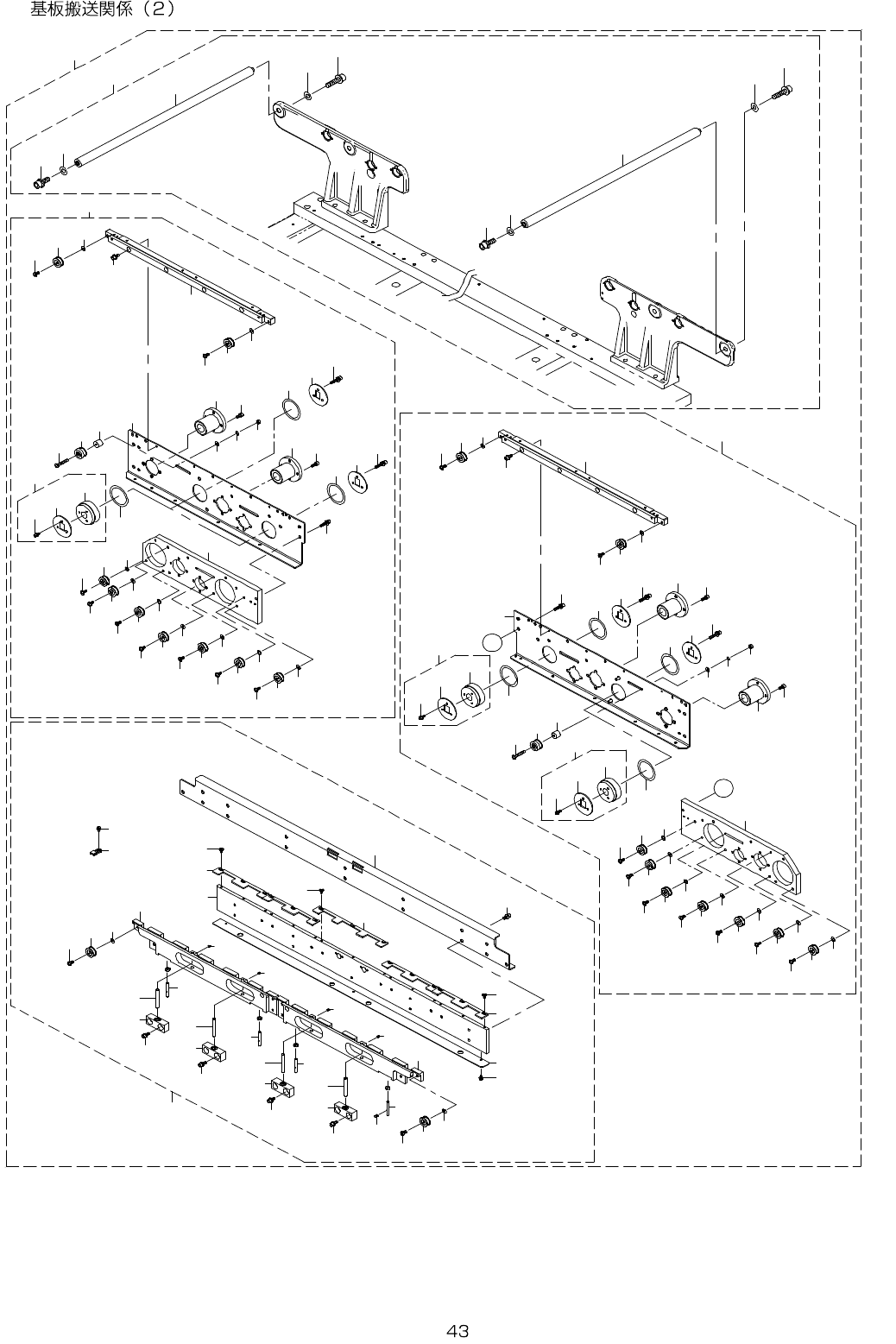 基板搬送関係（2）

43