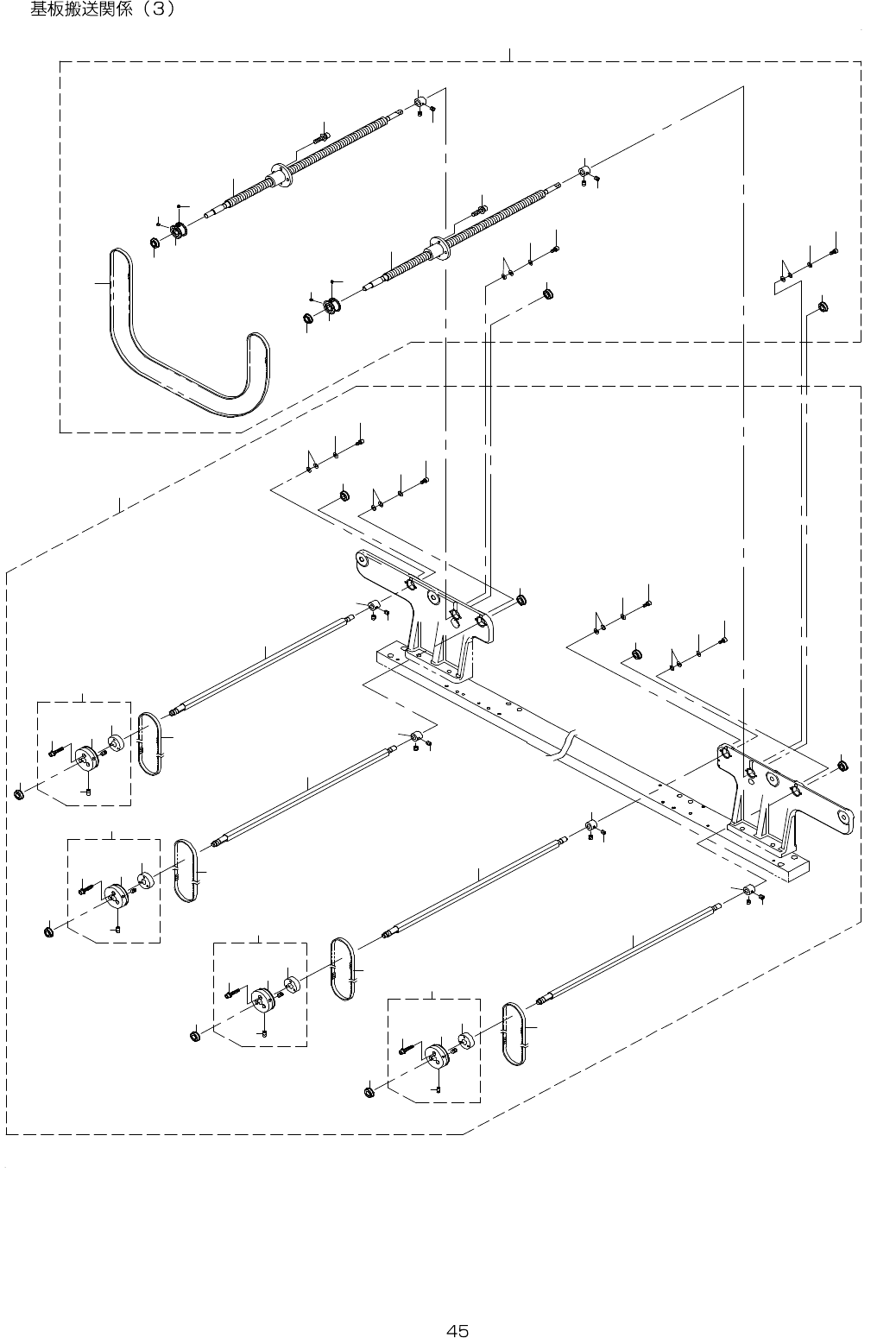 基板搬送関係（3）

45