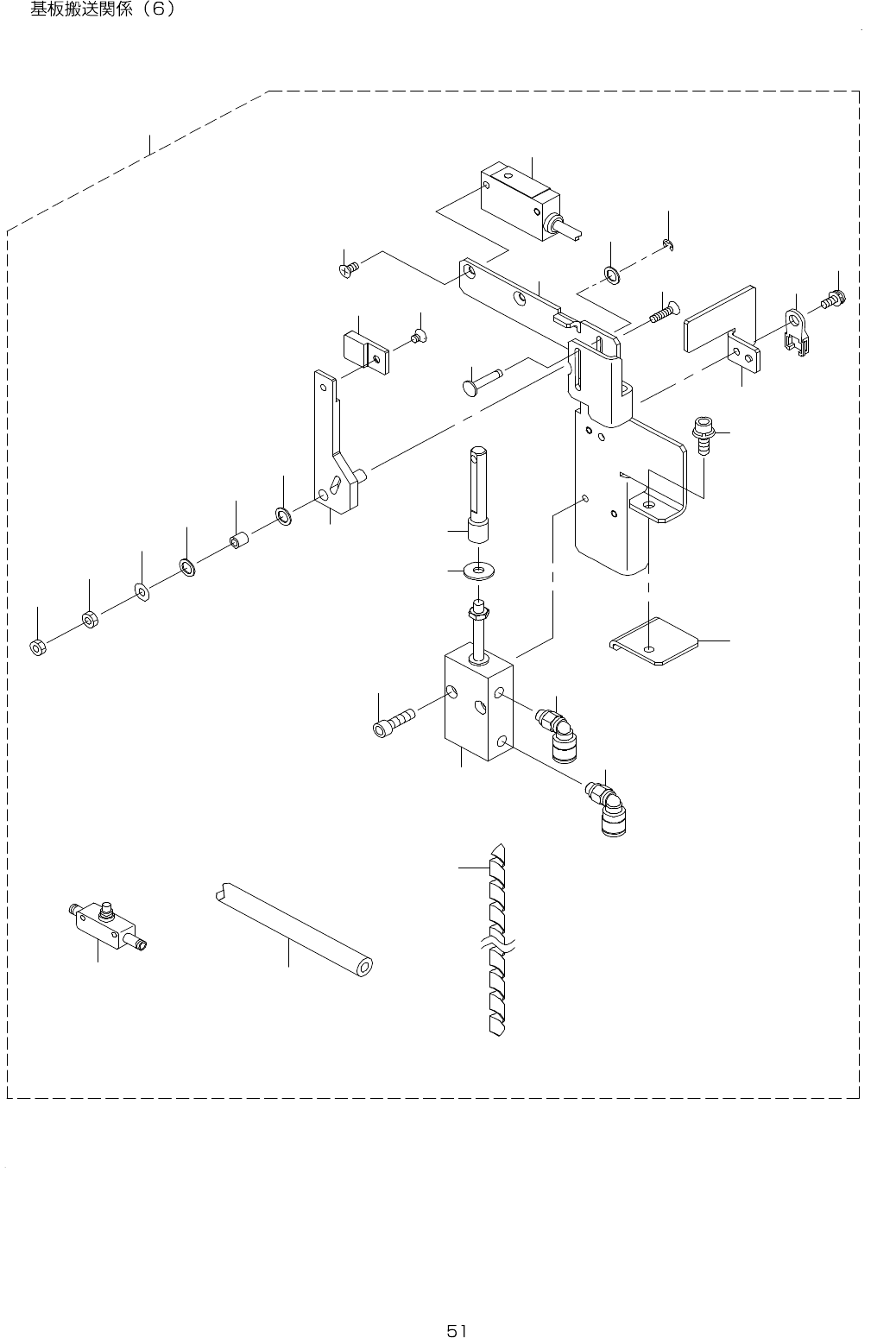 基板搬送関係（6）

51